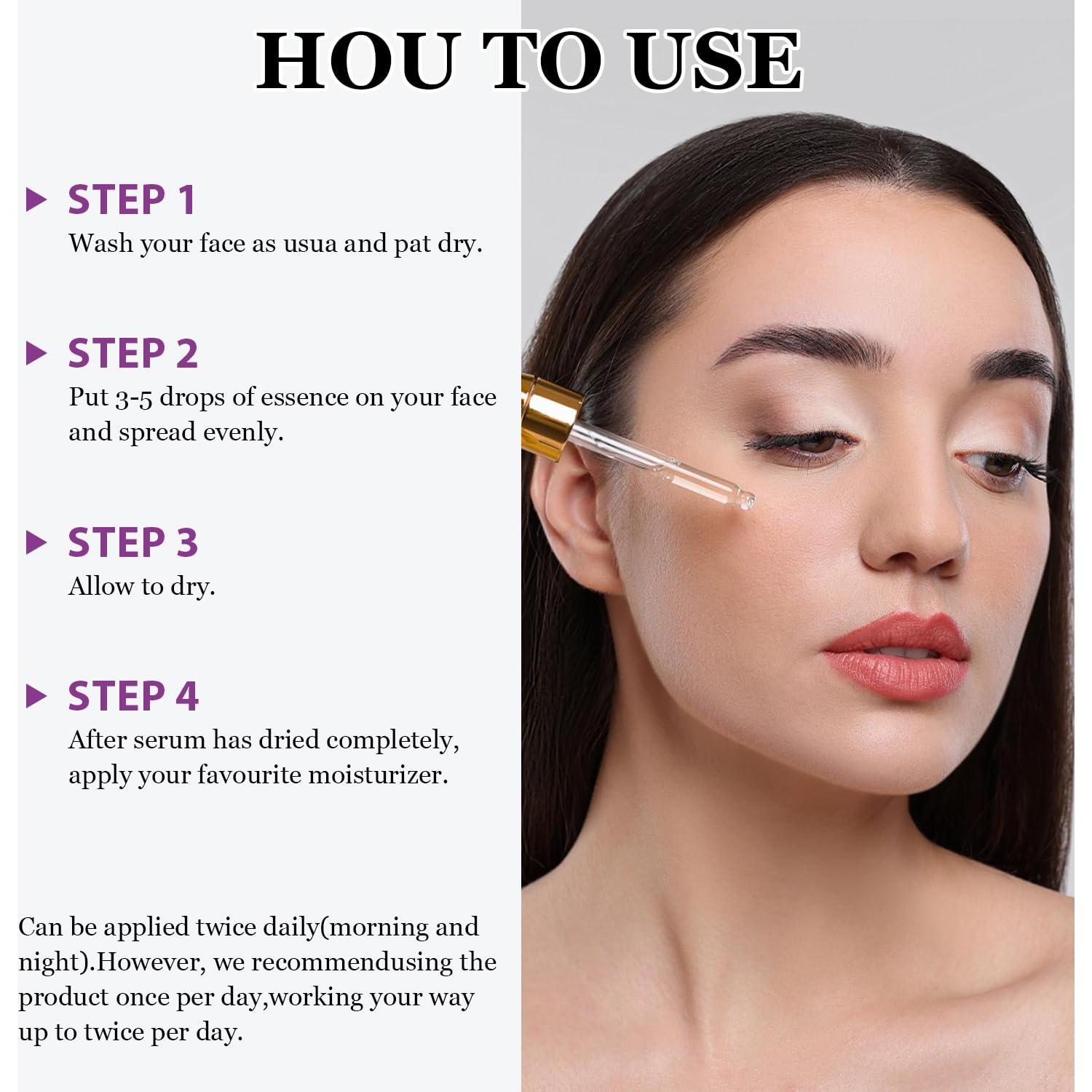 HOU TO USE

STEP 1
Wash your face as usua and pat dry.

STEP 2
Put 3-5 drops of essence on your face and spread evenly.

STEP 3
Allow to dry.

STEP 4
After serum has dried completely, apply your favourite moisturizer.

Can be applied twice daily(morning and night).However, we recommendusing the product once per day,working your way up to twice per day.