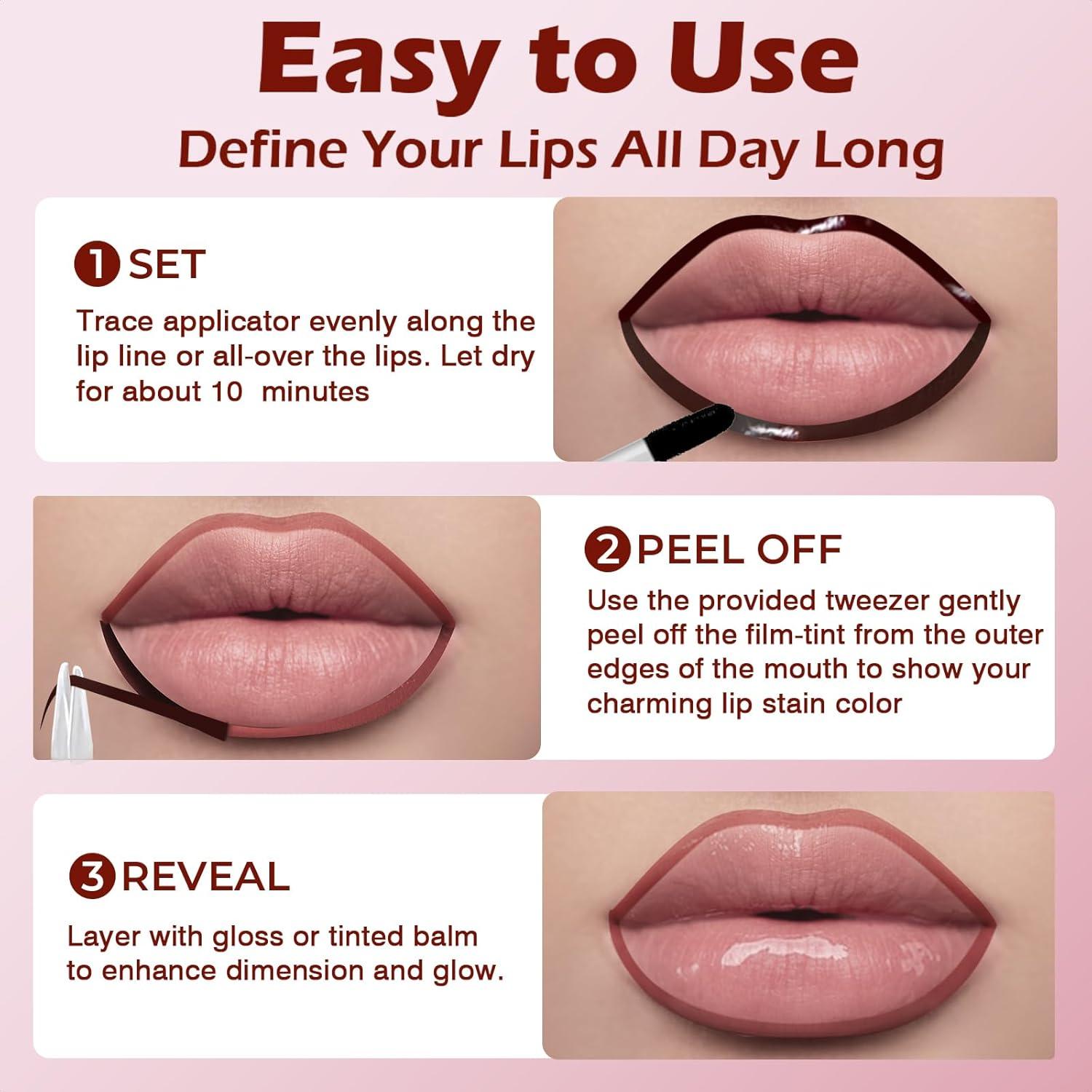 Easy to Use
Define Your Lips All Day Long

1 SET
Trace applicator evenly along the lip line or all-over the lips. Let dry for about 10  minutes

2 PEEL OFF
Use the provided tweezer gently peel off the film-tint from the outer edges of the mouth to show your charming lip stain color

3 REVEAL
Layer with gloss or tinted balm to enhance dimension and glow.