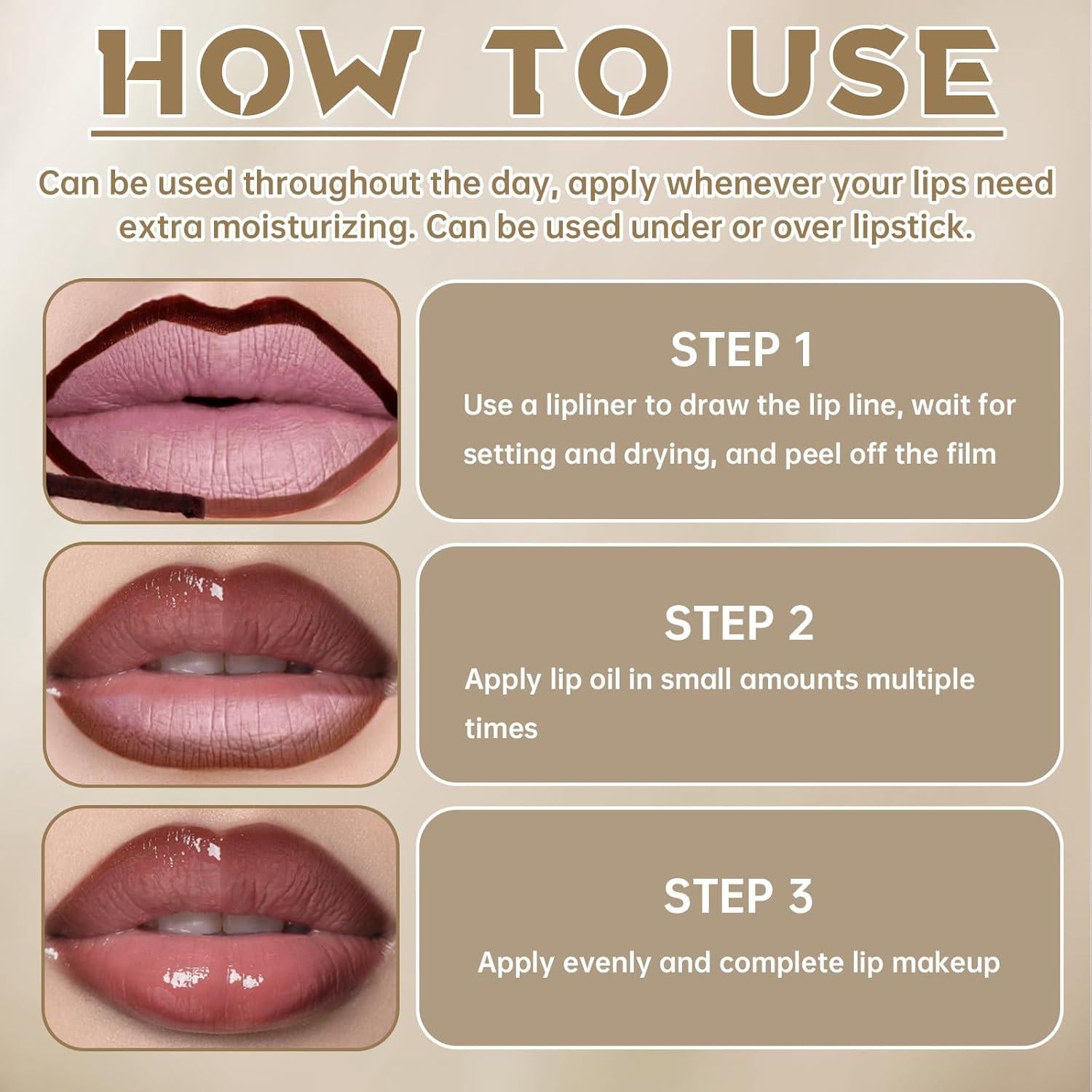 HOW TO USE

Can be used throughout the day, apply whenever your lips need extra moisturizing. Can be used under or over lipstick.

STEP 1

Use a lipliner to draw the lip line, wait for setting and drying, and peel off the film

STEP 2

Apply lip oil in small amounts multiple times

STEP 3

Apply evenly and complete lip makeup