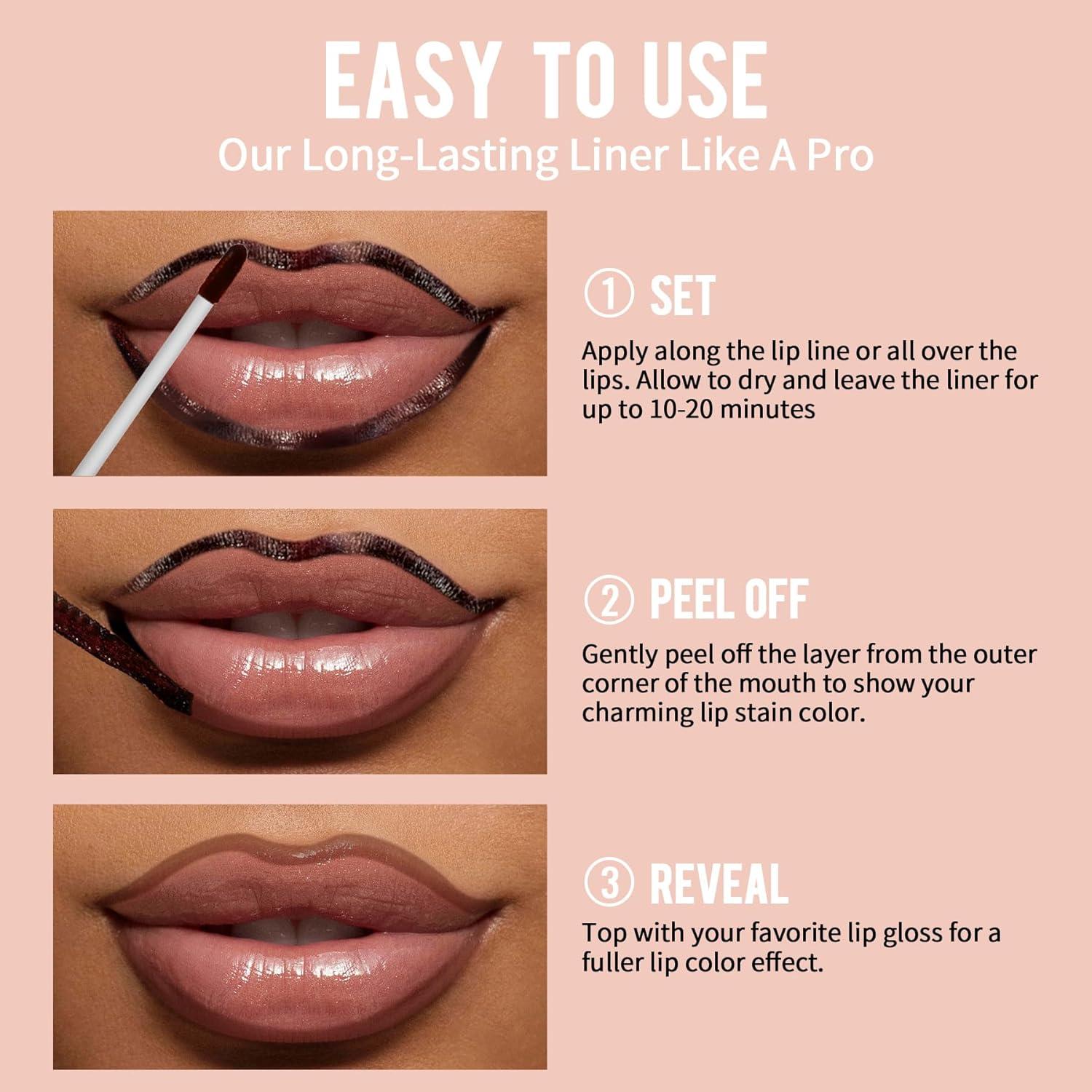 EASY TO USE
Our Long-Lasting Liner Like A Pro

① SET
Apply along the lip line or all over the lips. Allow to dry and leave the liner for up to 10-20 minutes

② PEEL OFF
Gently peel off the layer from the outer corner of the mouth to show your charming lip stain color.

③ REVEAL
Top with your favorite lip gloss for a fuller lip color effect.