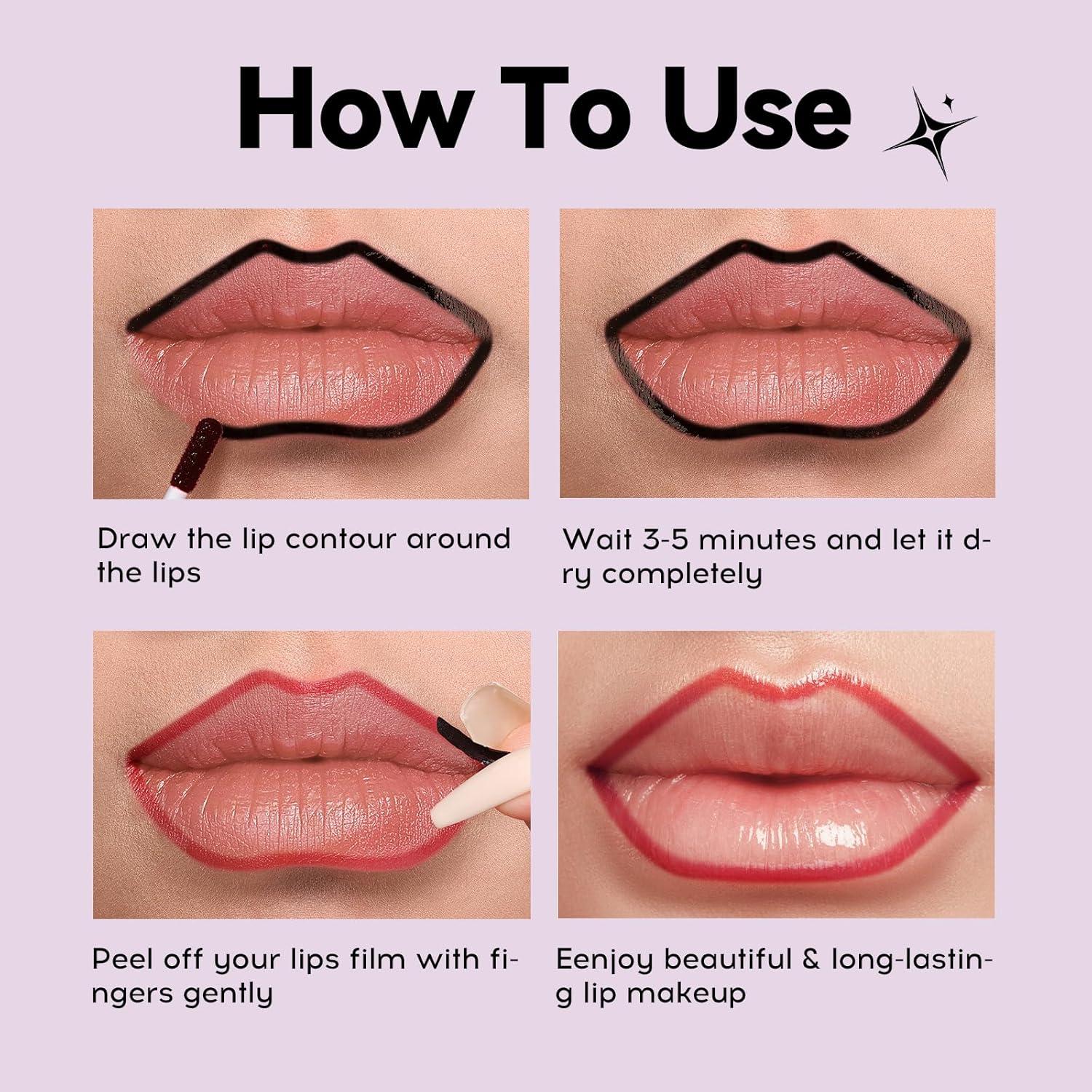 How To Use

Draw the lip contour around the lips

Wait 3-5 minutes and let it dry completely

Peel off your lips film with fingers gently

Eenjoy beautiful & long-lasting lip makeup