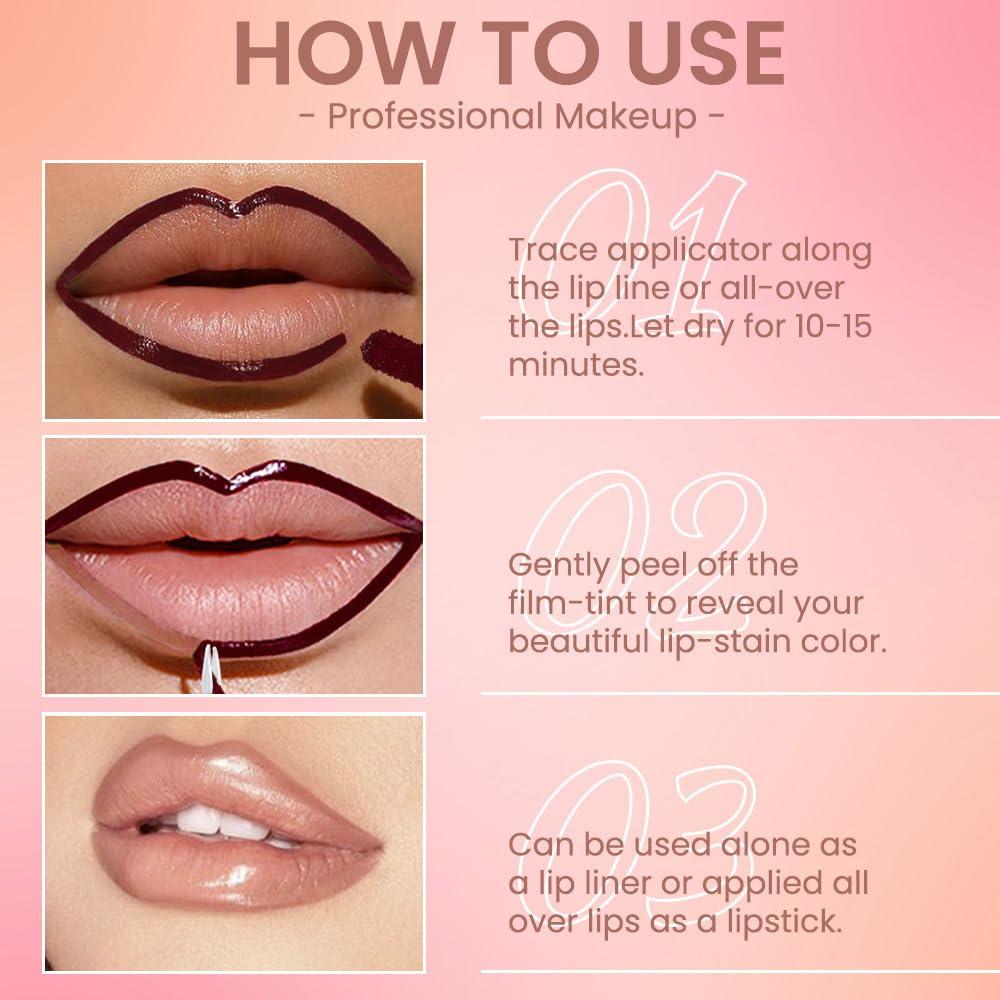 HOW TO USE
- Professional Makeup -

01
Trace applicator along the lip line or all-over the lips.Let dry for 10-15 minutes.

02
Gently peel off the film-tint to reveal your beautiful lip-stain color.

03
Can be used alone as a lip liner or applied all over lips as a lipstick.