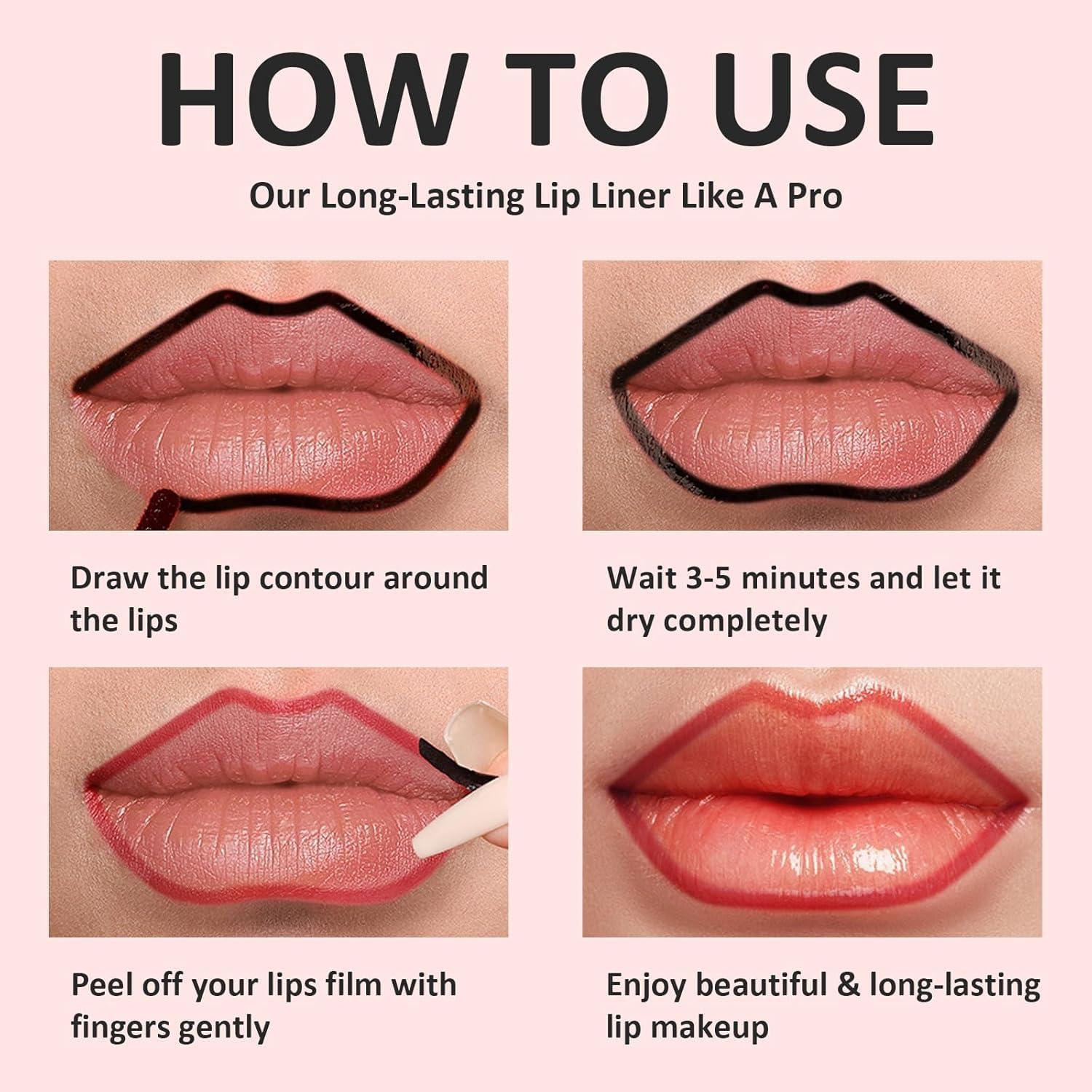 HOW TO USE

Our Long-Lasting Lip Liner Like A Pro

Draw the lip contour around the lips

Wait 3-5 minutes and let it dry completely

Peel off your lips film with fingers gently

Enjoy beautiful & long-lasting lip makeup