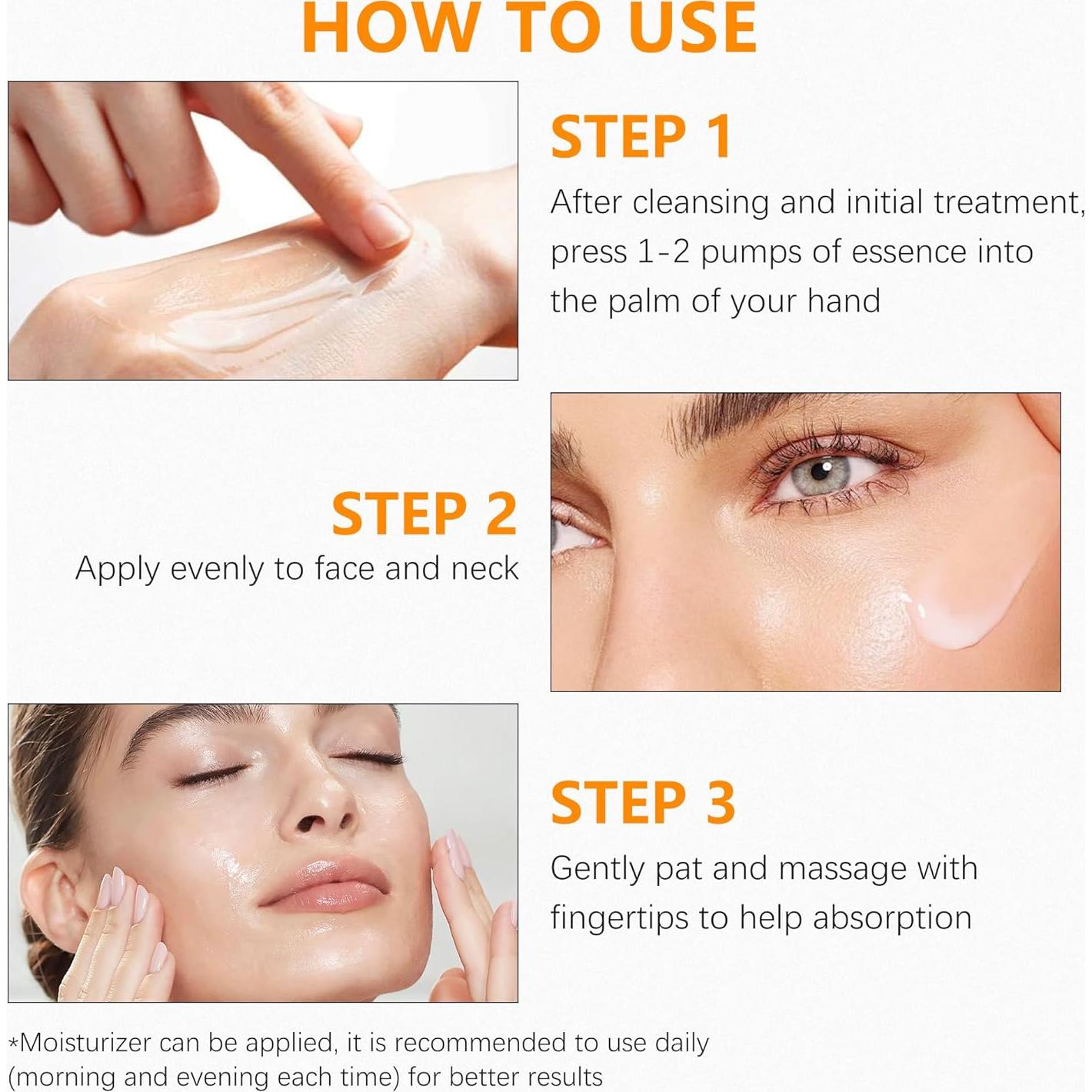 HOW TO USE

STEP 1
After cleansing and initial treatment, press 1-2 pumps of essence into the palm of your hand

STEP 2
Apply evenly to face and neck

STEP 3
Gently pat and massage with fingertips to help absorption

*Moisturizer can be applied, it is recommended to use daily (morning and evening each time) for better results