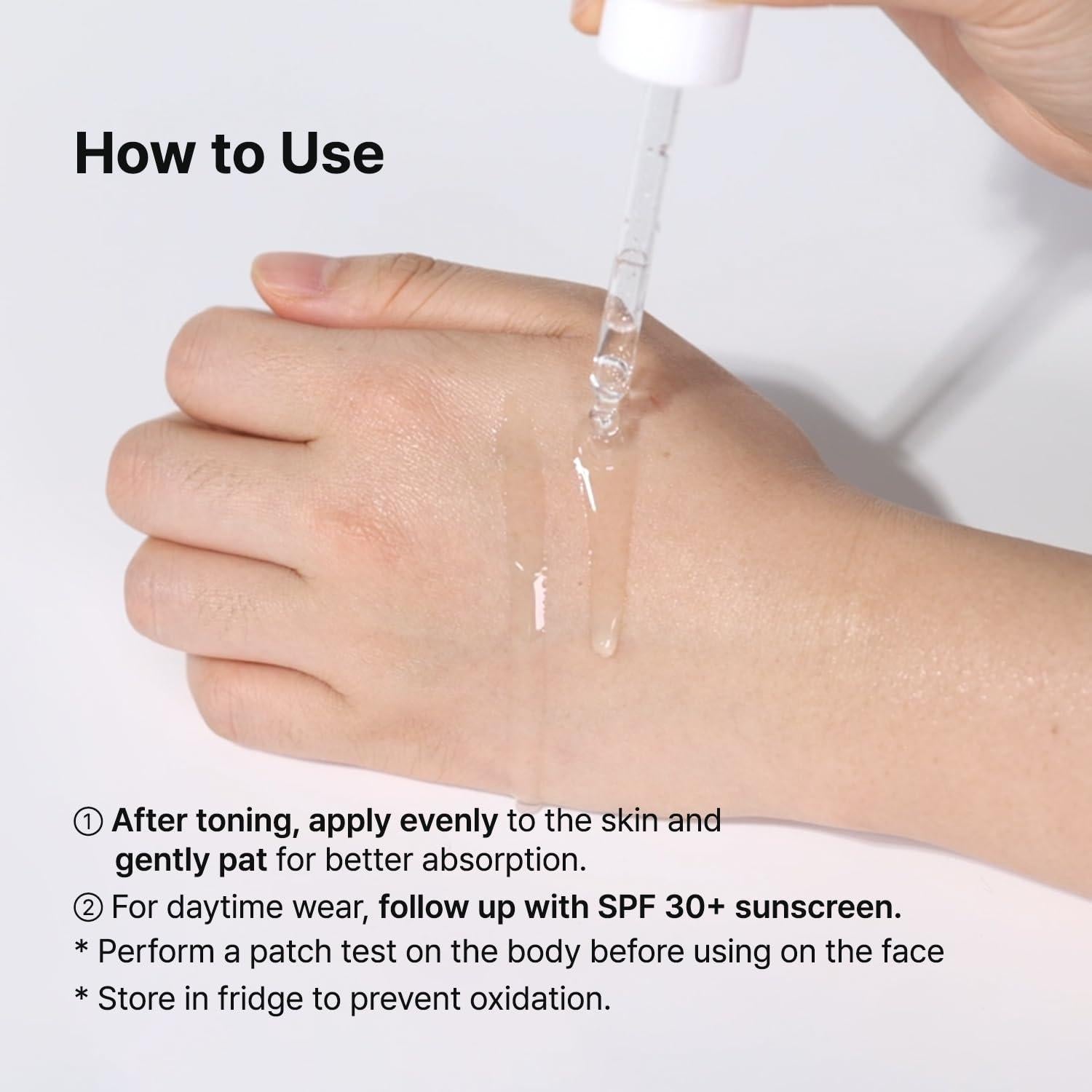 How to Use

① After toning, apply evenly to the skin and gently pat for better absorption.

② For daytime wear, follow up with SPF 30+ sunscreen.

* Perform a patch test on the body before using on the face

* Store in fridge to prevent oxidation.