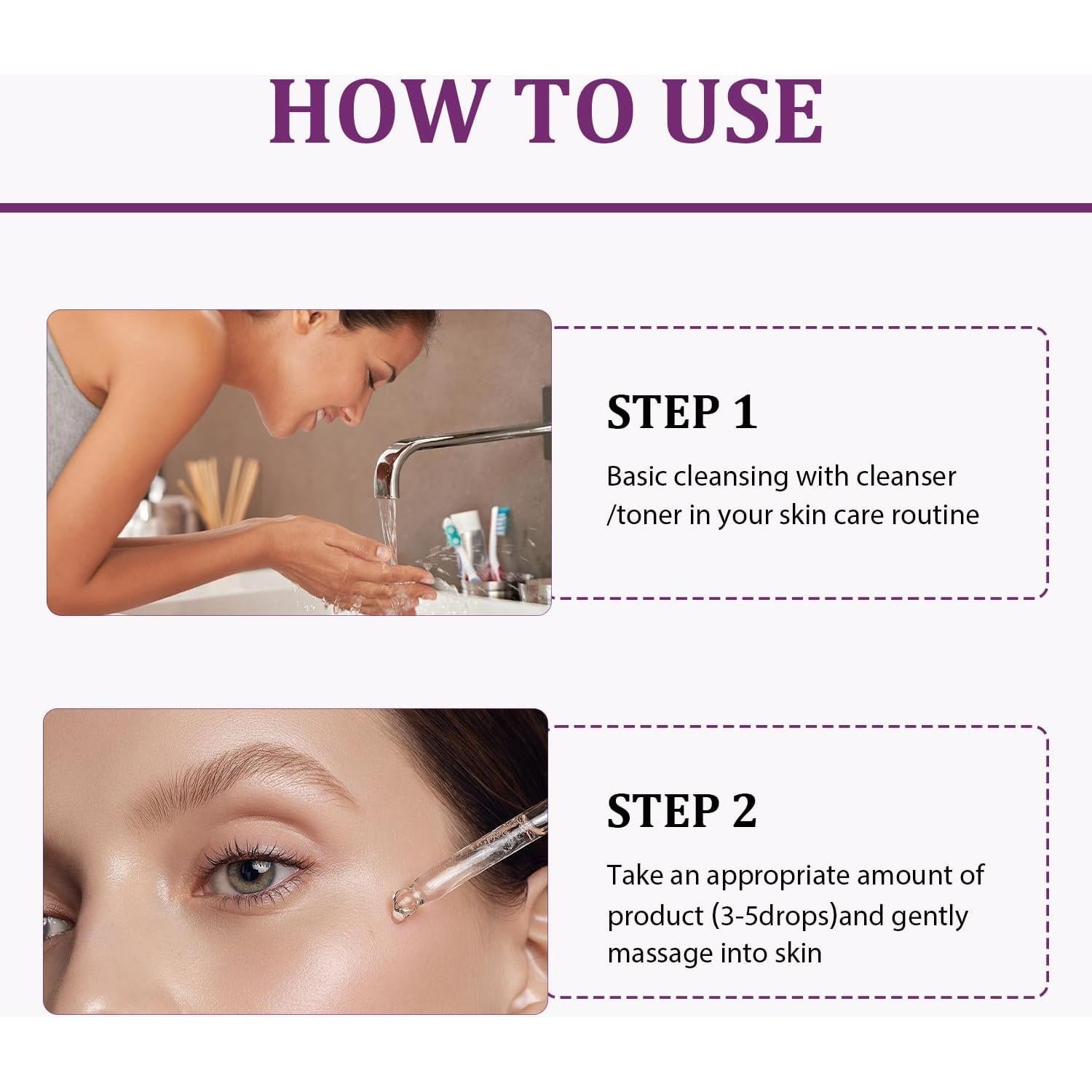 HOW TO USE

STEP 1

Basic cleansing with cleanser /toner in your skin care routine

STEP 2

Take an appropriate amount of product (3-5drops)and gently massage into skin