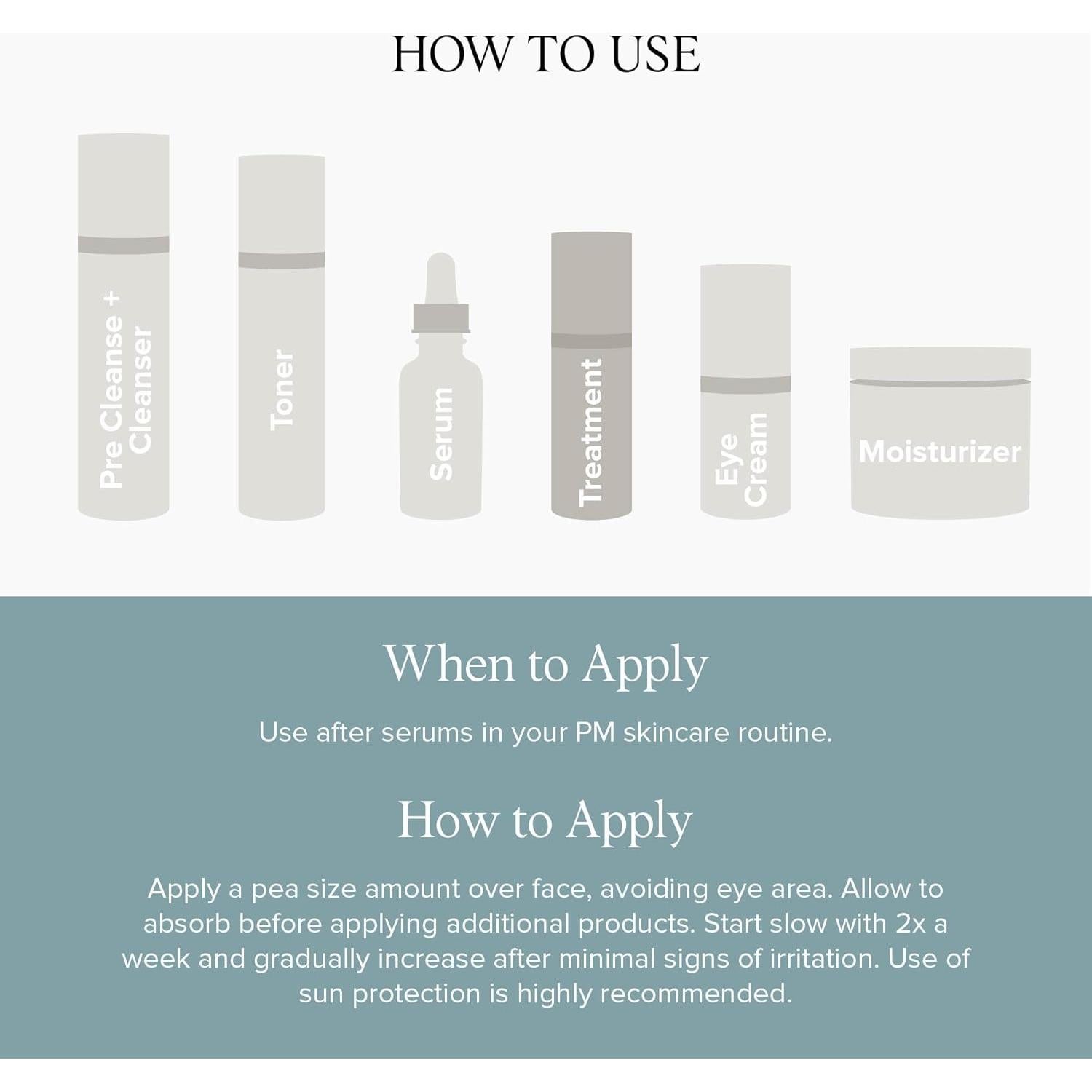 HOW TO USE

Pre Cleanse + Cleanser

Toner

Serum

Treatment

Eye Cream

Moisturizer

When to Apply

Use after serums in your PM skincare routine.

How to Apply

Apply a pea size amount over face, avoiding eye area. Allow to absorb before applying additional products. Start slow with 2x a week and gradually increase after minimal signs of irritation. Use of sun protection is highly recommended.