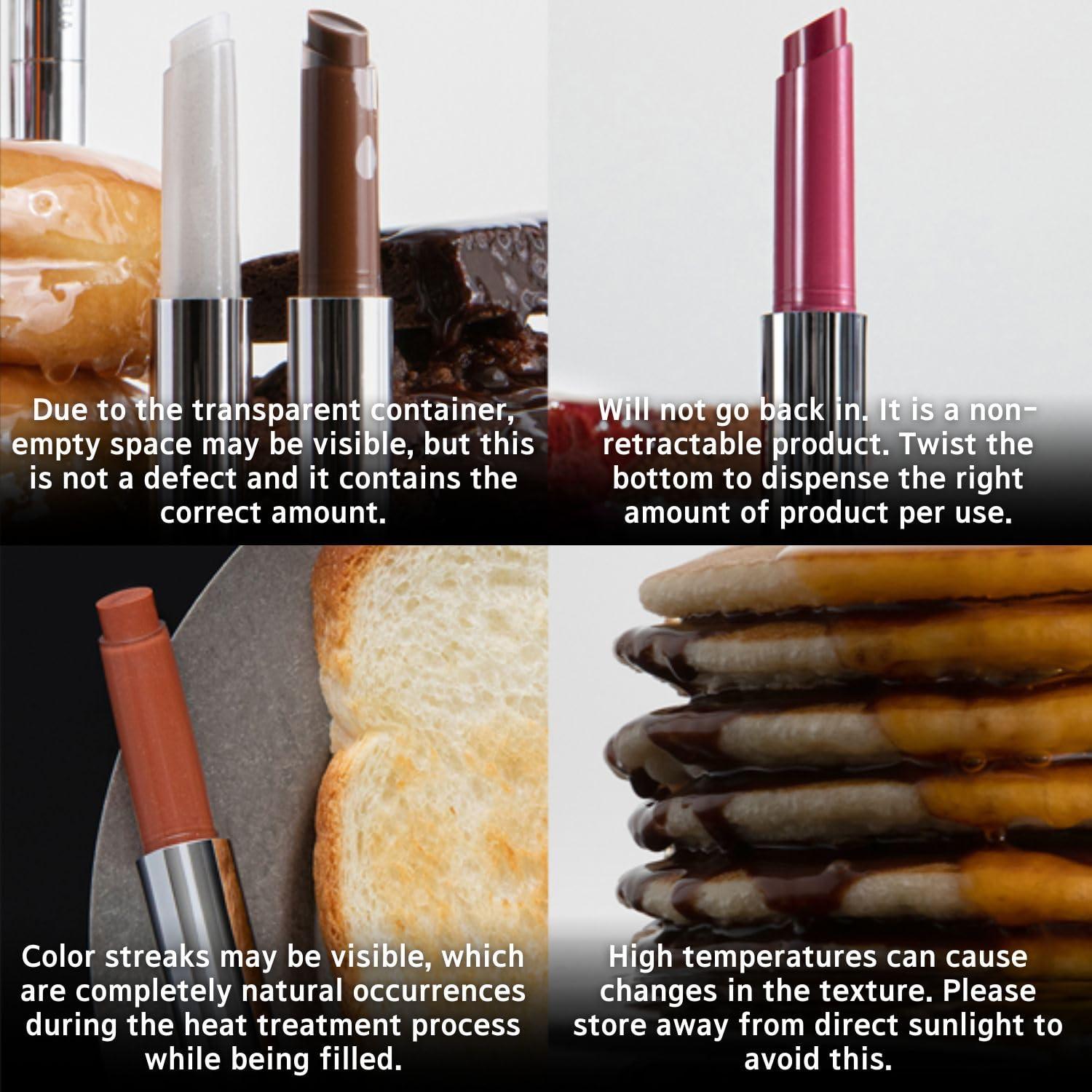 Due to the transparent container, empty space may be visible, but this is not a defect and it contains the correct amount.

Will not go back in. It is a non-retractable product. Twist the bottom to dispense the right amount of product per use.

Color streaks may be visible, which are completely natural occurrences during the heat treatment process while being filled.

High temperatures can cause changes in the texture. Please store away from direct sunlight to avoid this.