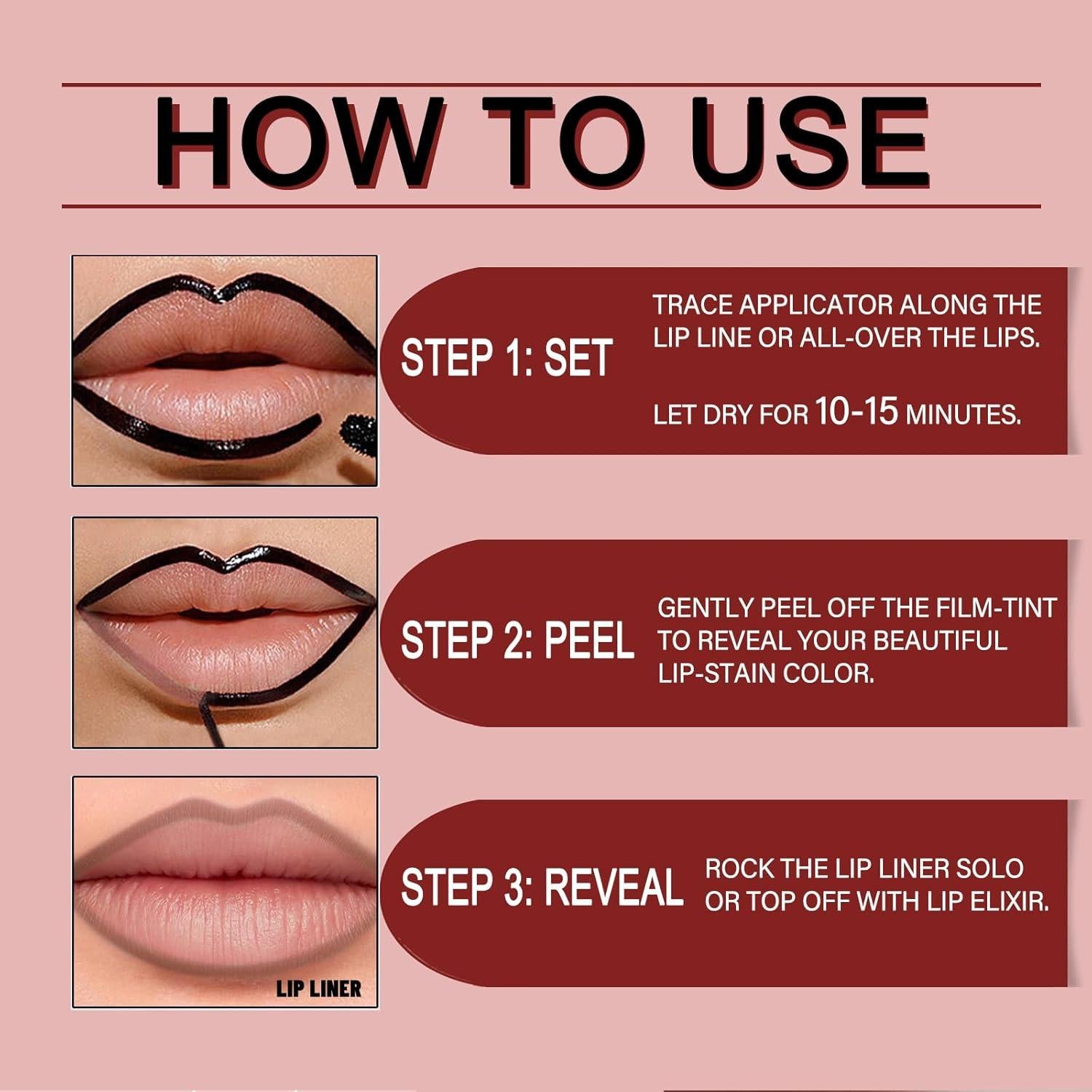 HOW TO USE

STEP 1: SET

TRACE APPLICATOR ALONG THE LIP LINE OR ALL-OVER THE LIPS.

LET DRY FOR 10-15 MINUTES.

STEP 2: PEEL

GENTLY PEEL OFF THE FILM-TINT TO REVEAL YOUR BEAUTIFUL LIP-STAIN COLOR.

LIP LINER

STEP 3: REVEAL

ROCK THE LIP LINER SOLO OR TOP OFF WITH LIP ELIXIR.