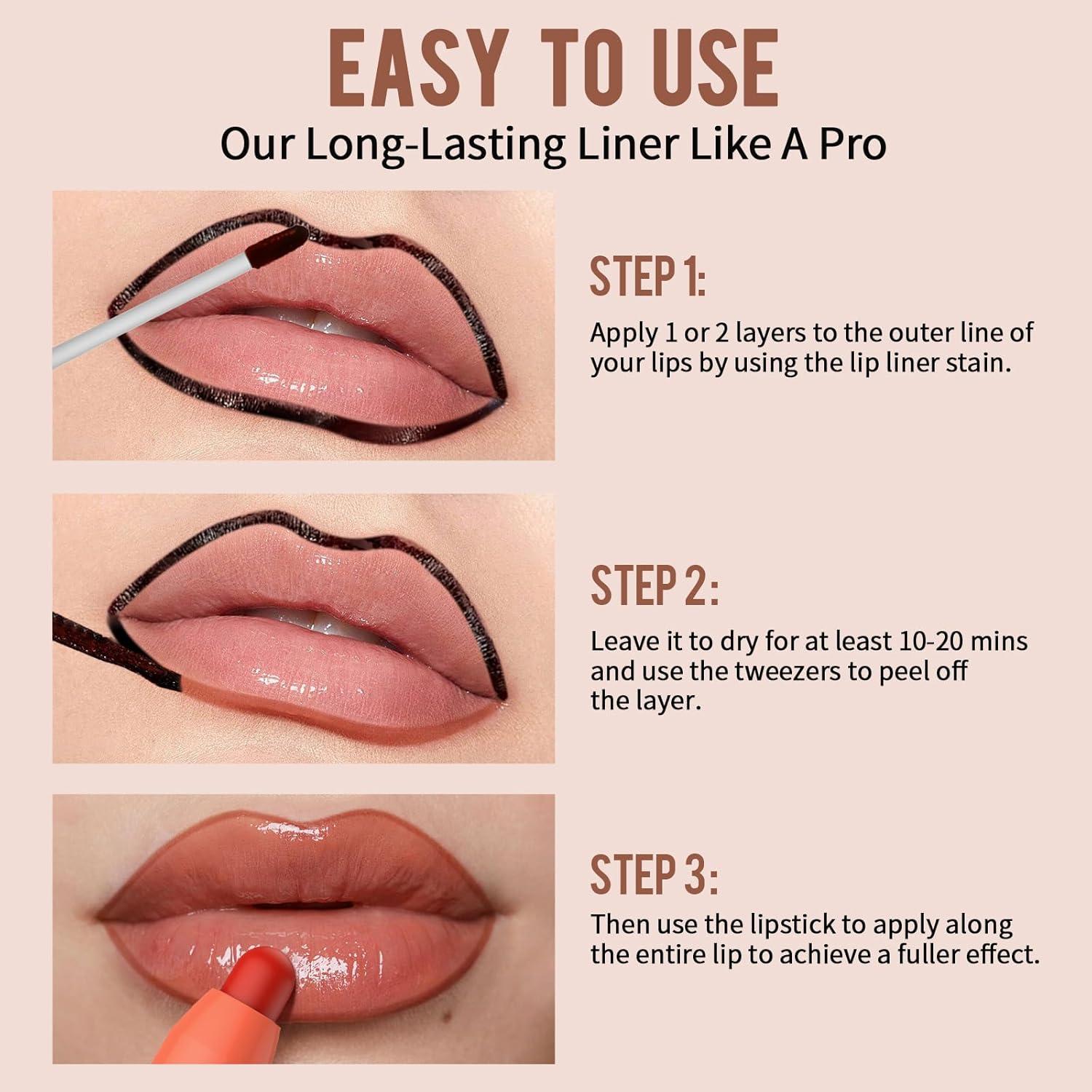 EASY TO USE

Our Long-Lasting Liner Like A Pro

STEP 1:

Apply 1 or 2 layers to the outer line of your lips by using the lip liner stain.

STEP 2:

Leave it to dry for at least 10-20 mins and use the tweezers to peel off the layer.

STEP 3:

Then use the lipstick to apply along the entire lip to achieve a fuller effect.