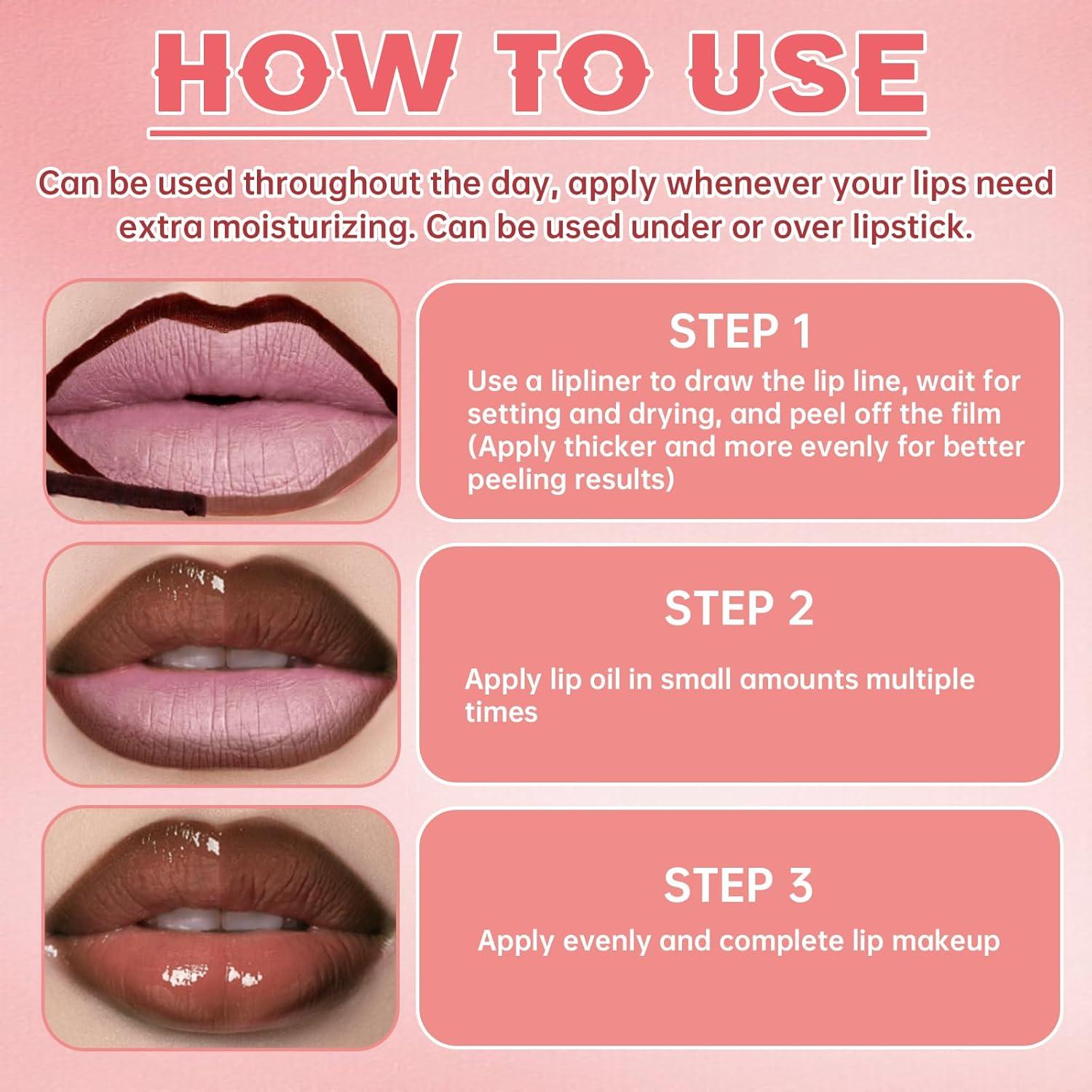 HOW TO USE

Can be used throughout the day, apply whenever your lips need extra moisturizing. Can be used under or over lipstick.

STEP 1

Use a lipliner to draw the lip line, wait for setting and drying, and peel off the film (Apply thicker and more evenly for better peeling results)

STEP 2

Apply lip oil in small amounts multiple times

STEP 3

Apply evenly and complete lip makeup