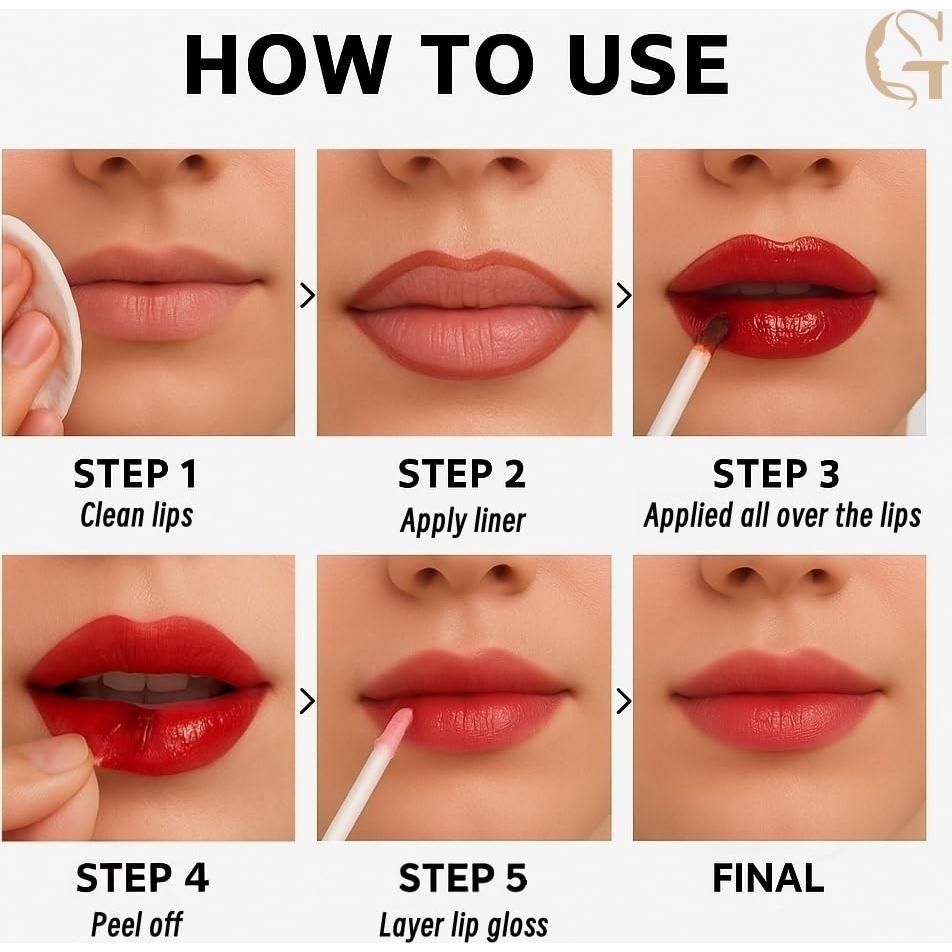 HOW TO USE

GS

STEP 1
Clean lips

STEP 2
Apply liner

STEP 3
Applied all over the lips

STEP 4
Peel off

STEP 5
Layer lip gloss

FINAL