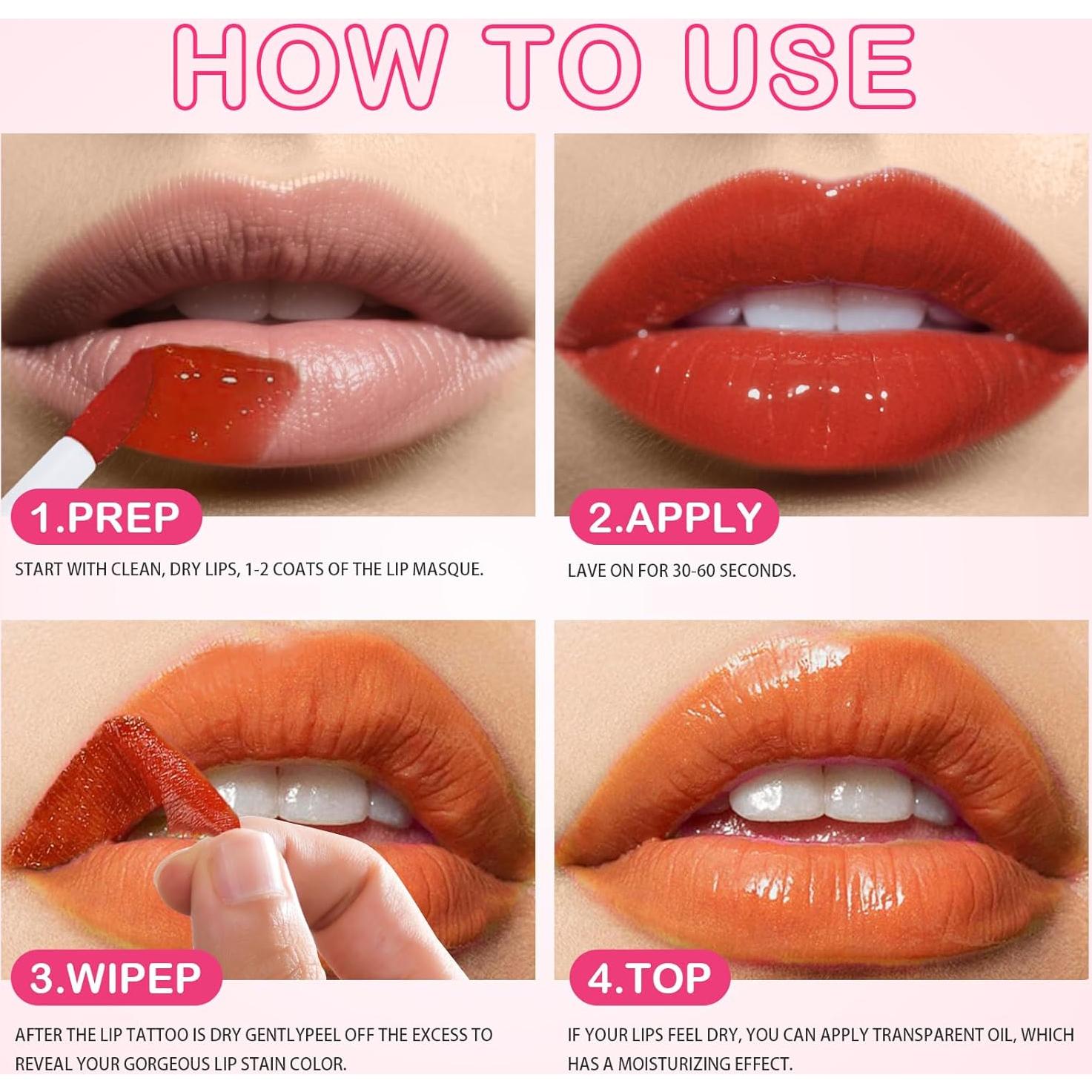 HOW TO USE

1.PREP

START WITH CLEAN, DRY LIPS, 1-2 COATS OF THE LIP MASQUE.

2.APPLY

LAVE ON FOR 30-60 SECONDS.

3.WIPEP

AFTER THE LIP TATTOO IS DRY GENTLYPEEL OFF THE EXCESS TO REVEAL YOUR GORGEOUS LIP STAIN COLOR.

4.TOP

IF YOUR LIPS FEEL DRY, YOU CAN APPLY TRANSPARENT OIL, WHICH HAS A MOISTURIZING EFFECT.