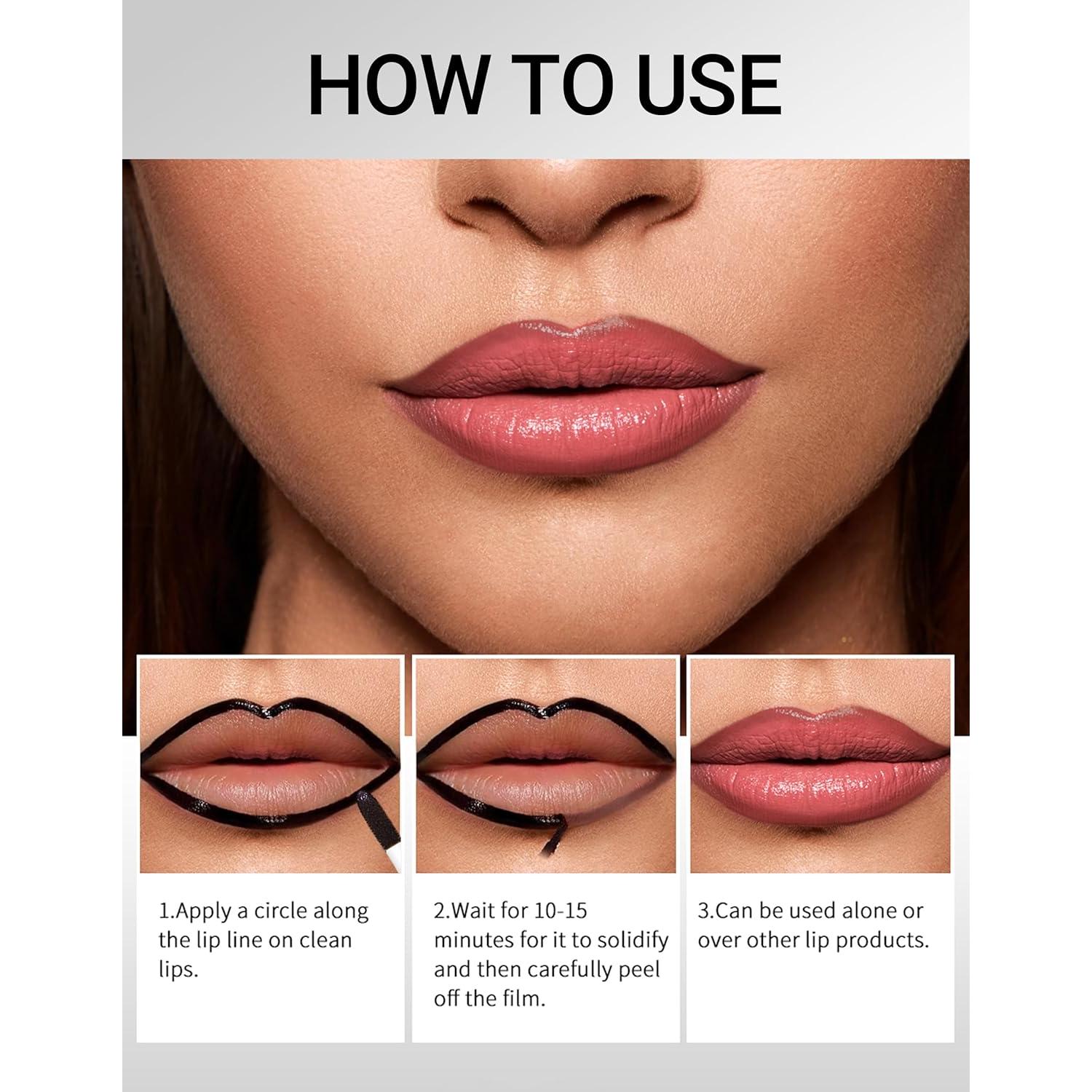 HOW TO USE

1.Apply a circle along the lip line on clean lips.

2.Wait for 10-15 minutes for it to solidify and then carefully peel off the film.

3.Can be used alone or over other lip products.