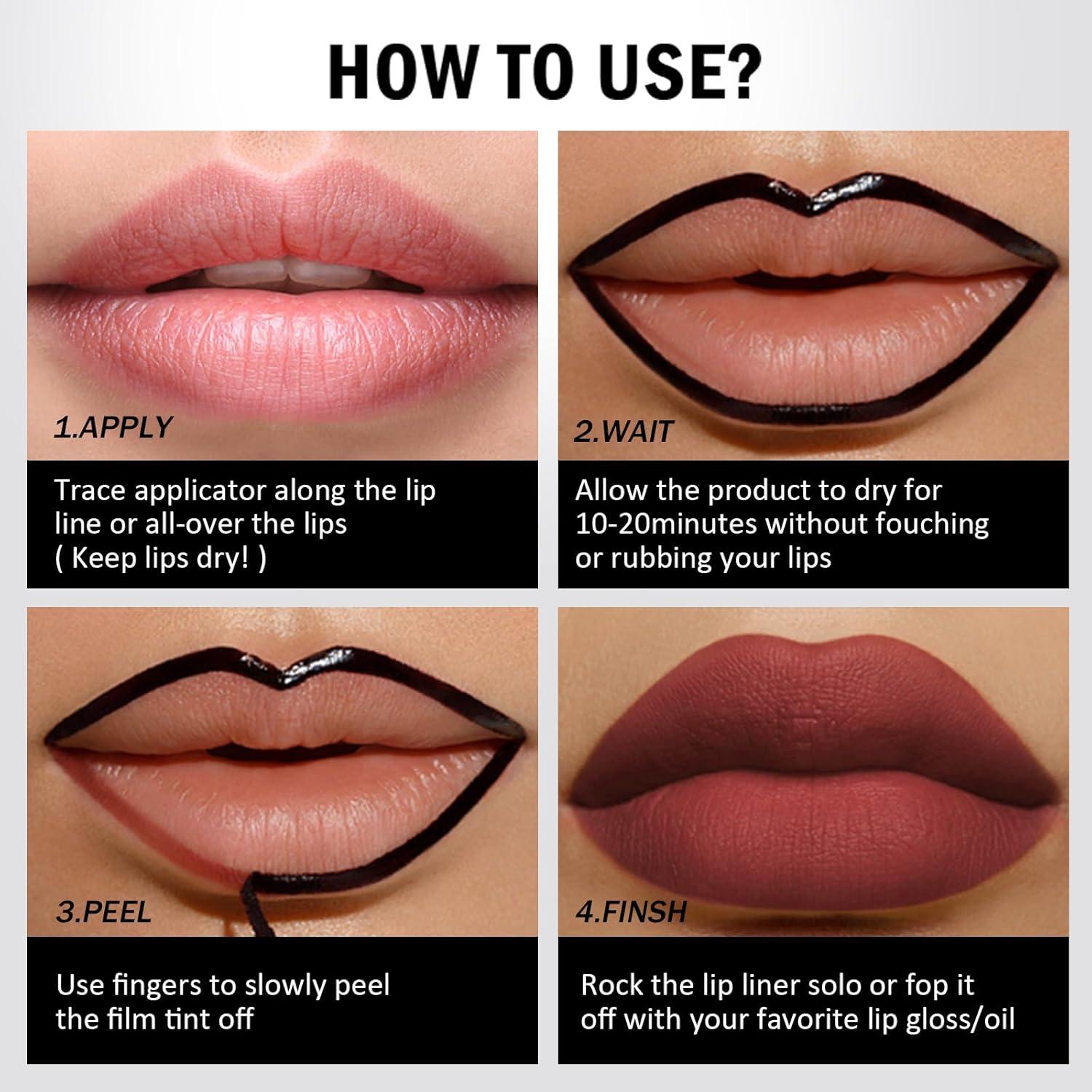 HOW TO USE?

1.APPLY

Trace applicator along the lip line or all-over the lips ( Keep lips dry! )

2.WAIT

Allow the product to dry for 10-20minutes without fouching or rubbing your lips

3.PEEL

Use fingers to slowly peel the film tint off

4.FINSH

Rock the lip liner solo or fop it off with your favorite lip gloss/oil