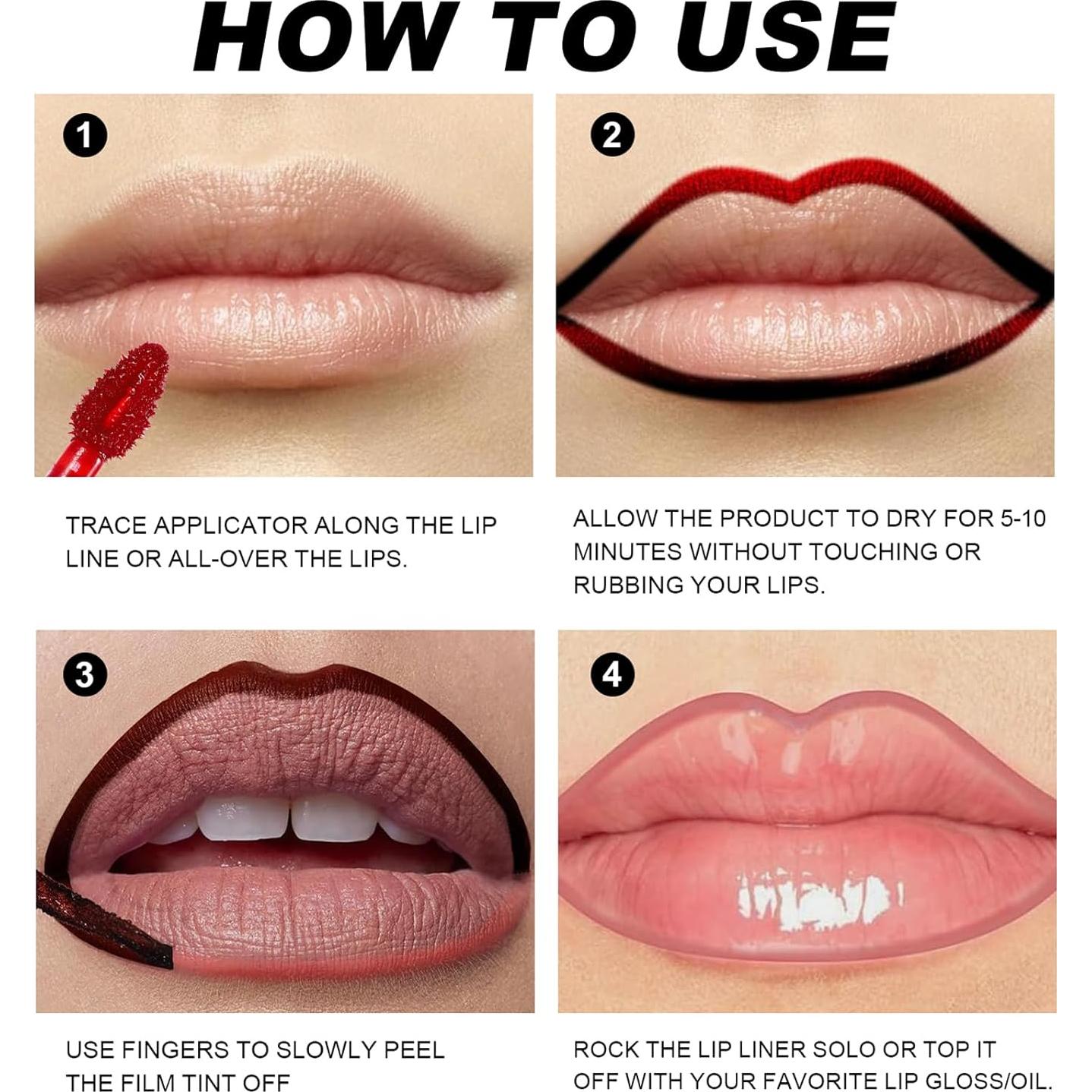 HOW TO USE

1

TRACE APPLICATOR ALONG THE LIP LINE OR ALL-OVER THE LIPS.

2

ALLOW THE PRODUCT TO DRY FOR 5-10 MINUTES WITHOUT TOUCHING OR RUBBING YOUR LIPS.

3

USE FINGERS TO SLOWLY PEEL THE FILM TINT OFF

4

ROCK THE LIP LINER SOLO OR TOP IT OFF WITH YOUR FAVORITE LIP GLOSS/OIL.