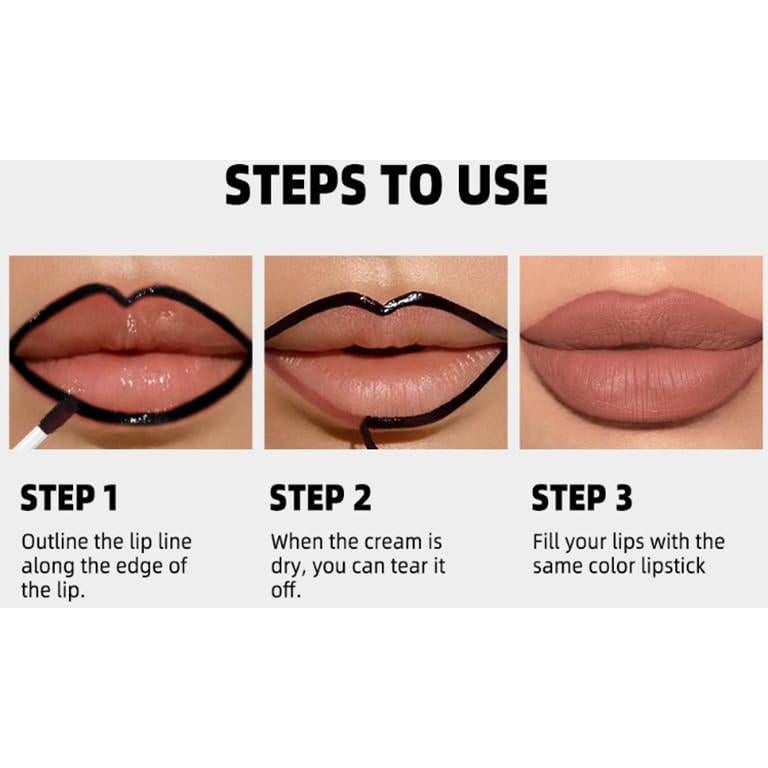 STEPS TO USE

STEP 1

Outline the lip line along the edge of the lip.

STEP 2

When the cream is dry, you can tear it off.

STEP 3

Fill your lips with the same color lipstick