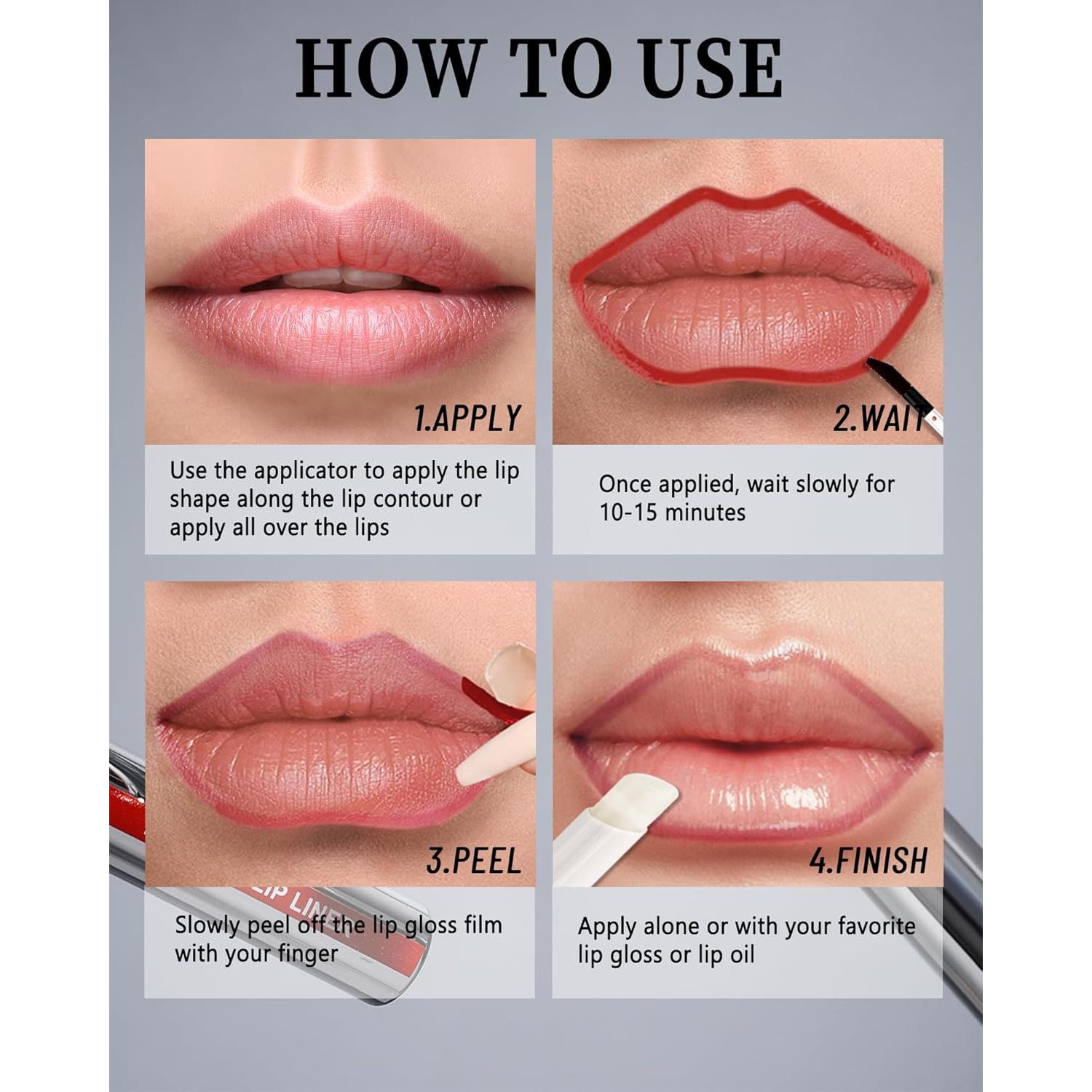 HOW TO USE

1.APPLY

Use the applicator to apply the lip shape along the lip contour or apply all over the lips

2.WAIT

Once applied, wait slowly for 10-15 minutes

3.PEEL

LIP LINER

Slowly peel off the lip gloss film with your finger

4.FINISH

Apply alone or with your favorite lip gloss or lip oil