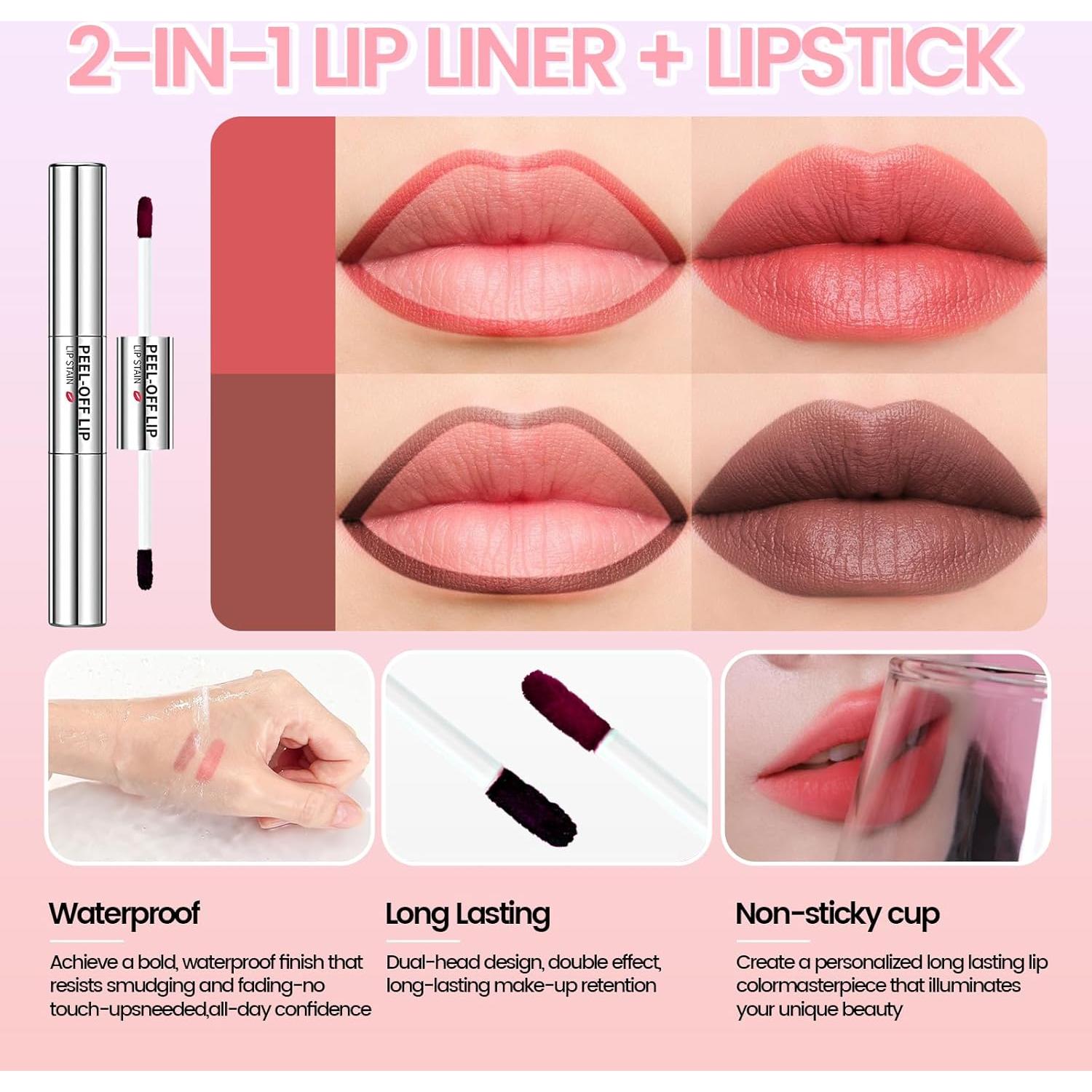 2-IN-1 LIP LINER + LIPSTICK

PEEL-OFF LIP
LIP STAIN

PEEL-OFF LIP
LIP STAIN

Waterproof

Achieve a bold, waterproof finish that resists smudging and fading-no touch-upsneeded,all-day confidence

Long Lasting

Dual-head design, double effect, long-lasting make-up retention

Non-sticky cup

Create a personalized long lasting lip colormasterpiece that illuminates your unique beauty