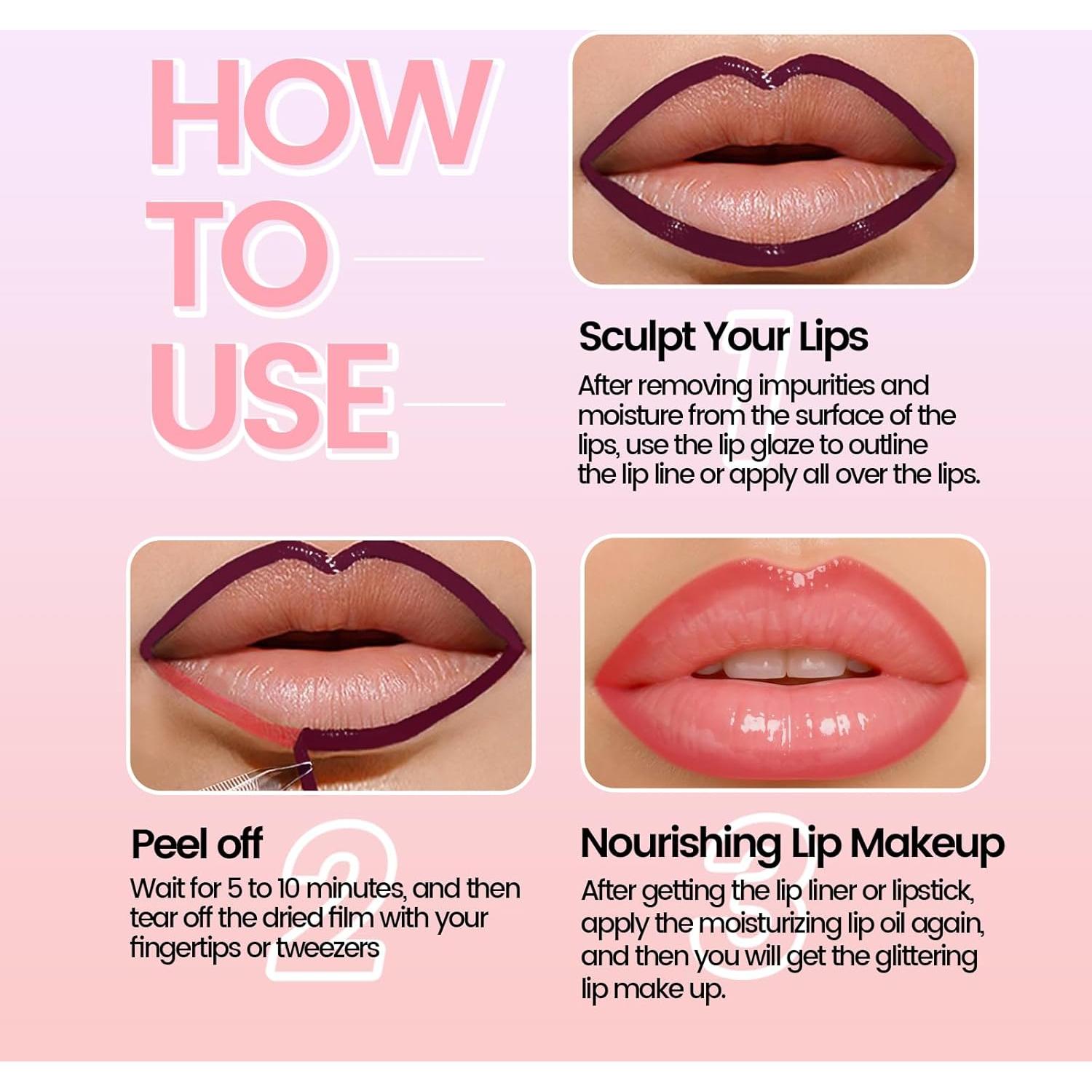 HOW TO USE

1

Sculpt Your Lips

After removing impurities and moisture from the surface of the lips, use the lip glaze to outline the lip line or apply all over the lips.

2

Peel off

Wait for 5 to 10 minutes, and then tear off the dried film with your fingertips or tweezers

3

Nourishing Lip Makeup

After getting the lip liner or lipstick, apply the moisturizing lip oil again, and then you will get the glittering lip make up.