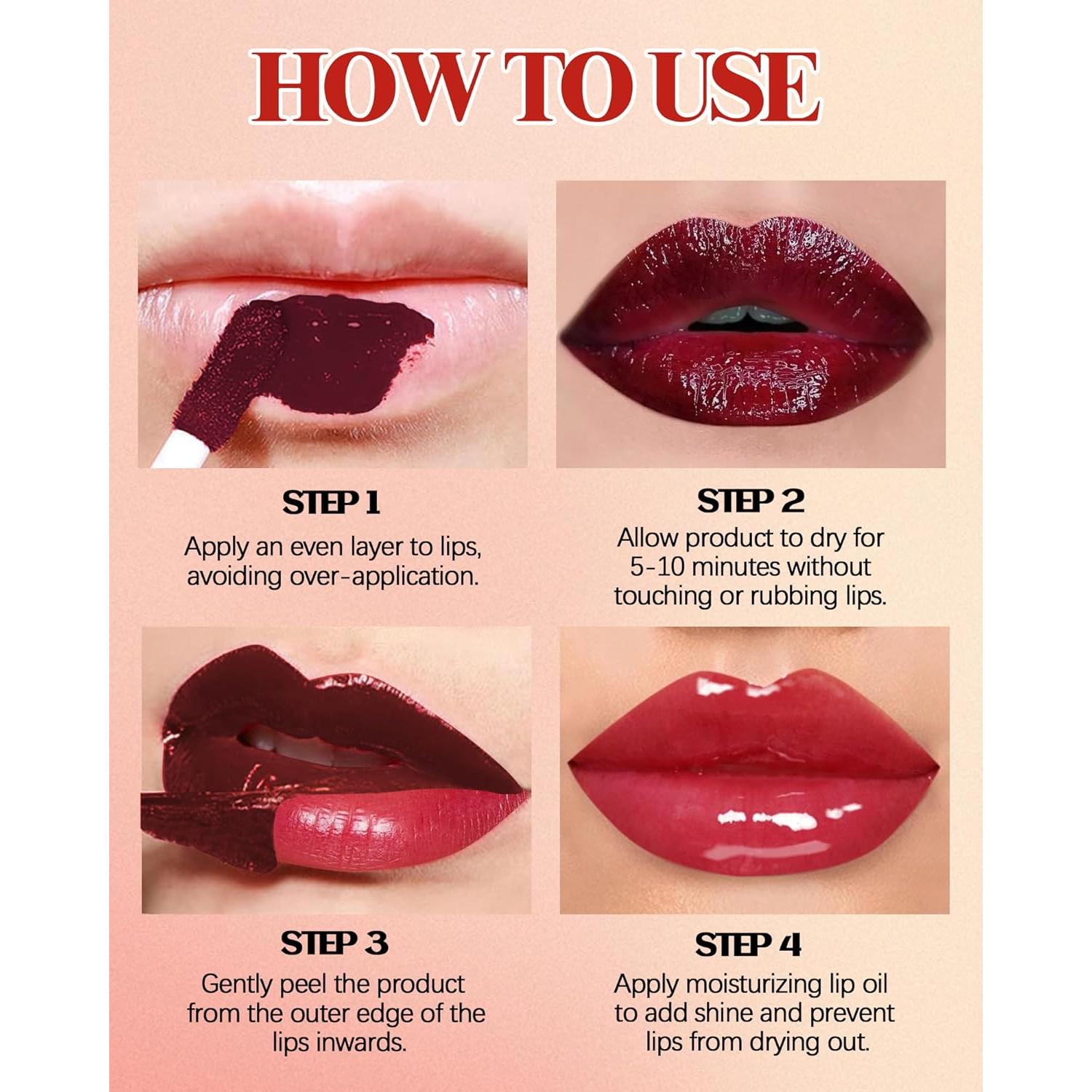 HOW TO USE

STEP 1
Apply an even layer to lips, avoiding over-application.

STEP 2
Allow product to dry for 5-10 minutes without touching or rubbing lips.

STEP 3
Gently peel the product from the outer edge of the lips inwards.

STEP 4
Apply moisturizing lip oil to add shine and prevent lips from drying out.