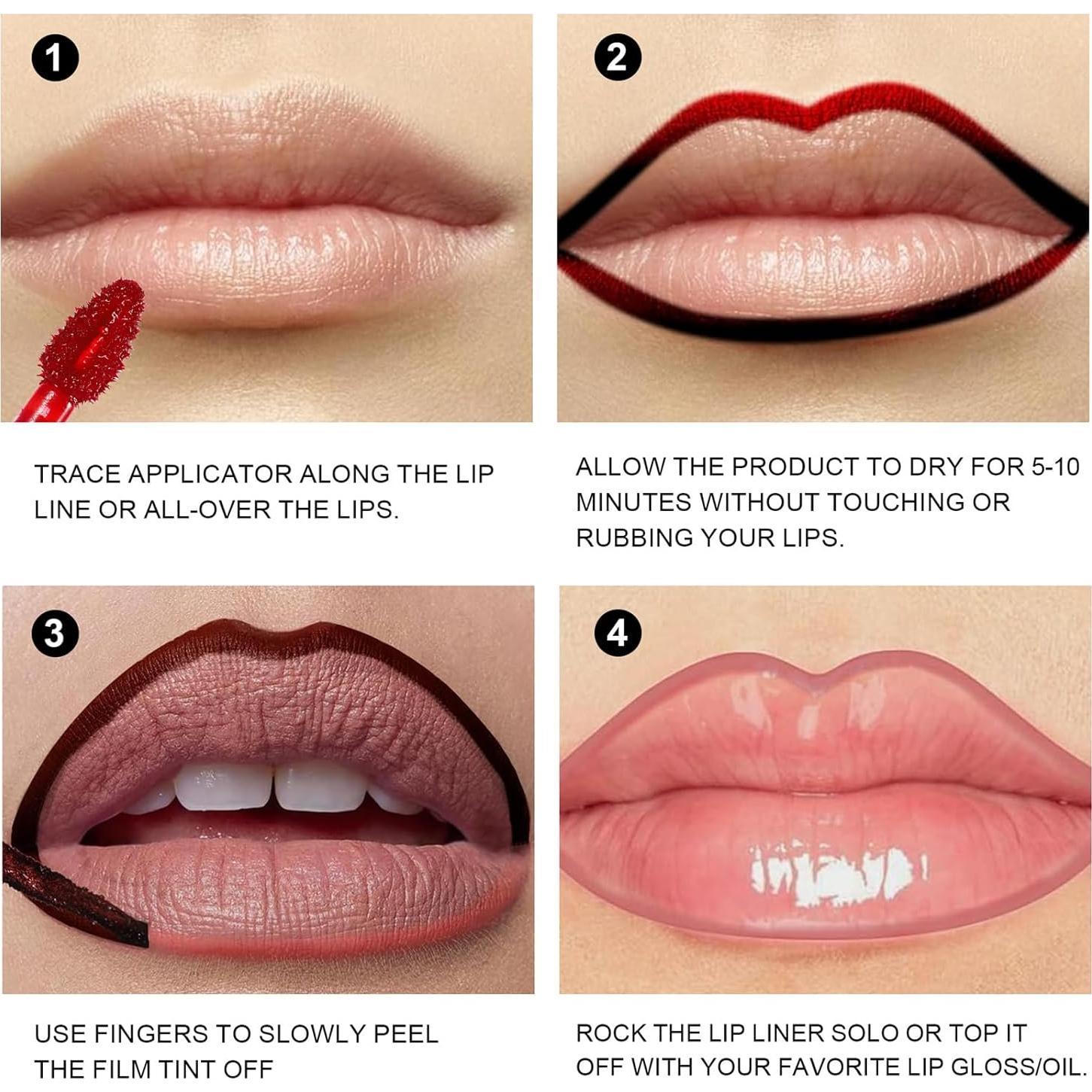 1

TRACE APPLICATOR ALONG THE LIP LINE OR ALL-OVER THE LIPS.

2

ALLOW THE PRODUCT TO DRY FOR 5-10 MINUTES WITHOUT TOUCHING OR RUBBING YOUR LIPS.

3

USE FINGERS TO SLOWLY PEEL THE FILM TINT OFF

4

ROCK THE LIP LINER SOLO OR TOP IT OFF WITH YOUR FAVORITE LIP GLOSS/OIL.