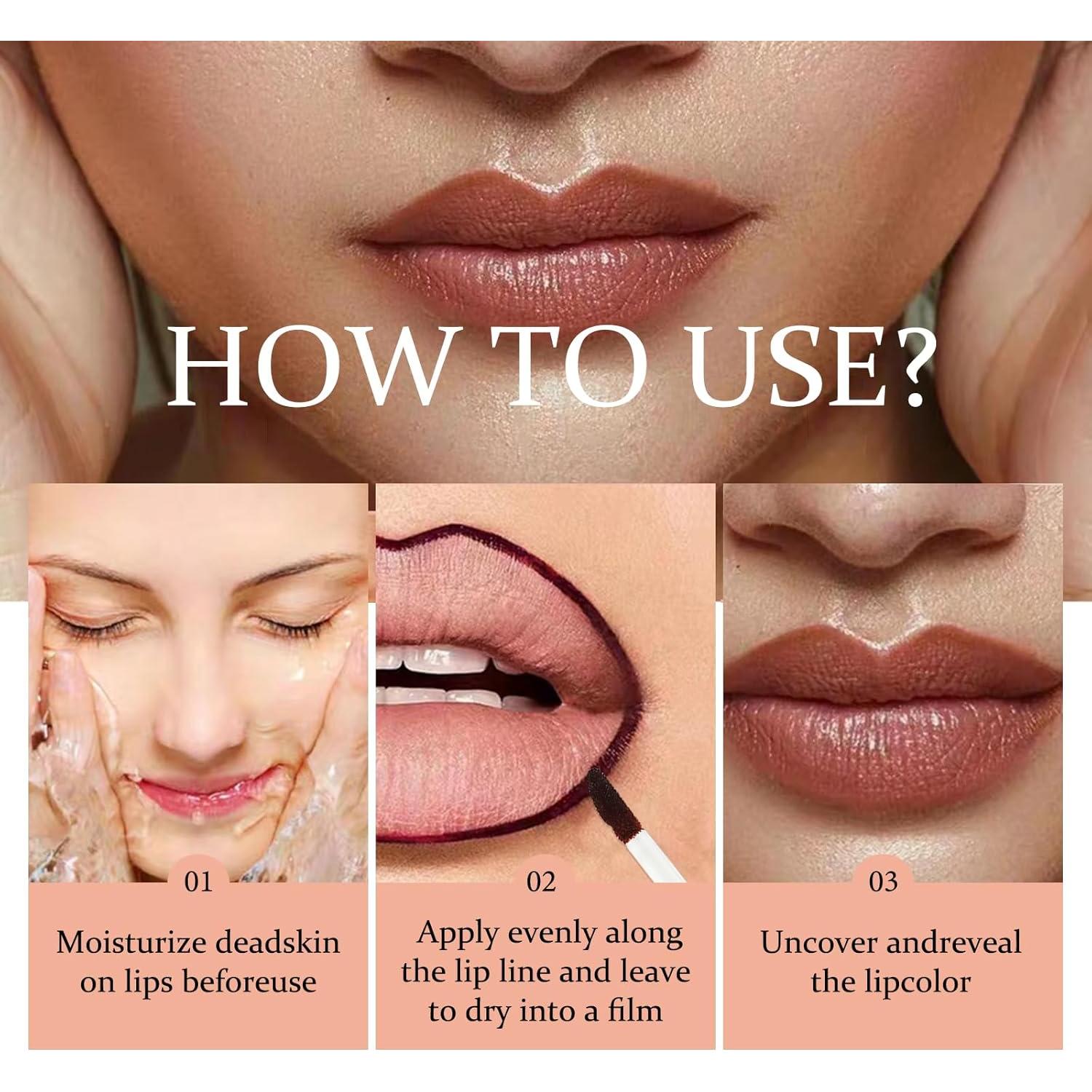 HOW TO USE?

01

Moisturize deadskin on lips beforeuse

02

Apply evenly along the lip line and leave to dry into a film

03

Uncover andreveal the lipcolor