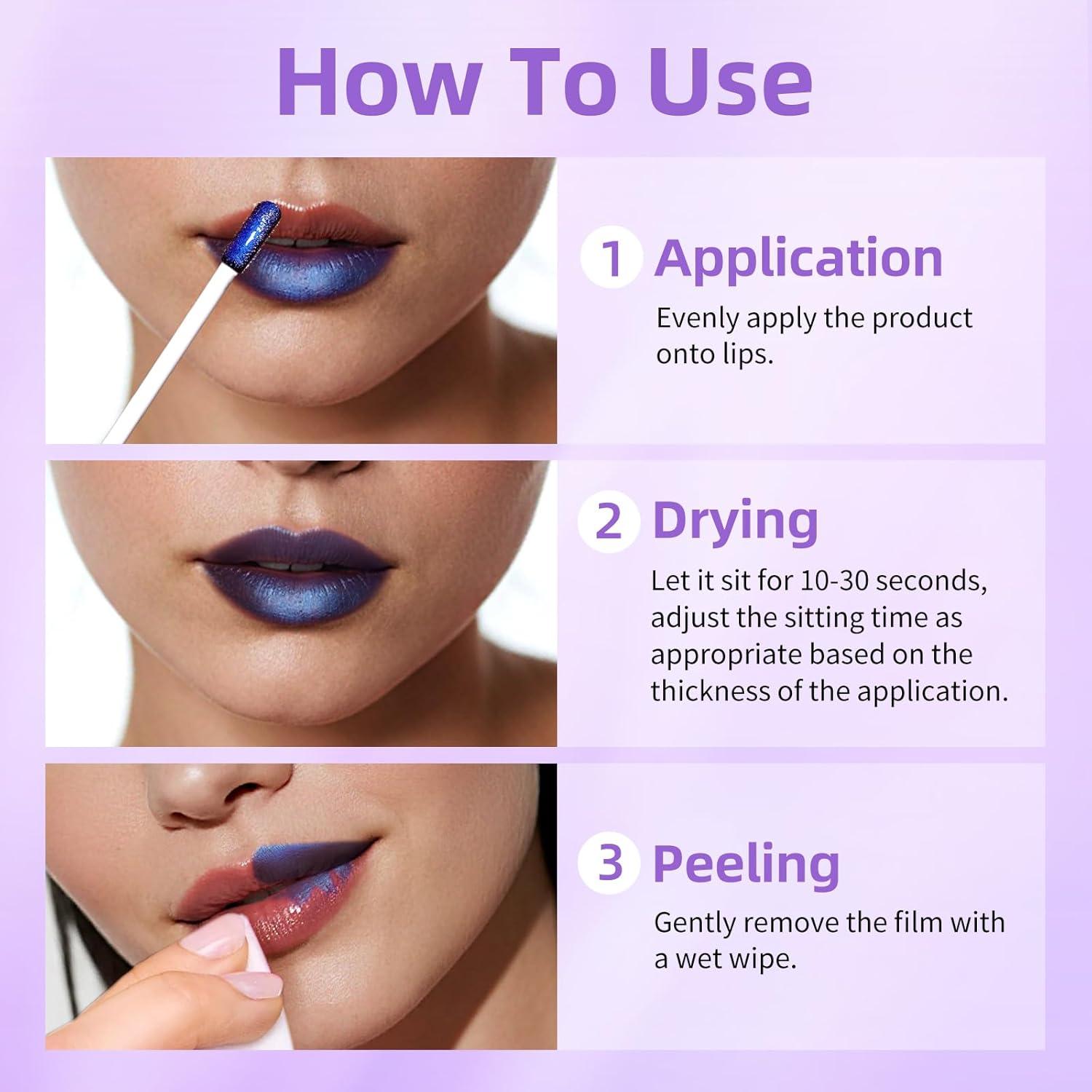 How To Use

1 Application

Evenly apply the product onto lips.

2 Drying

Let it sit for 10-30 seconds, adjust the sitting time as appropriate based on the thickness of the application.

3 Peeling

Gently remove the film with a wet wipe.