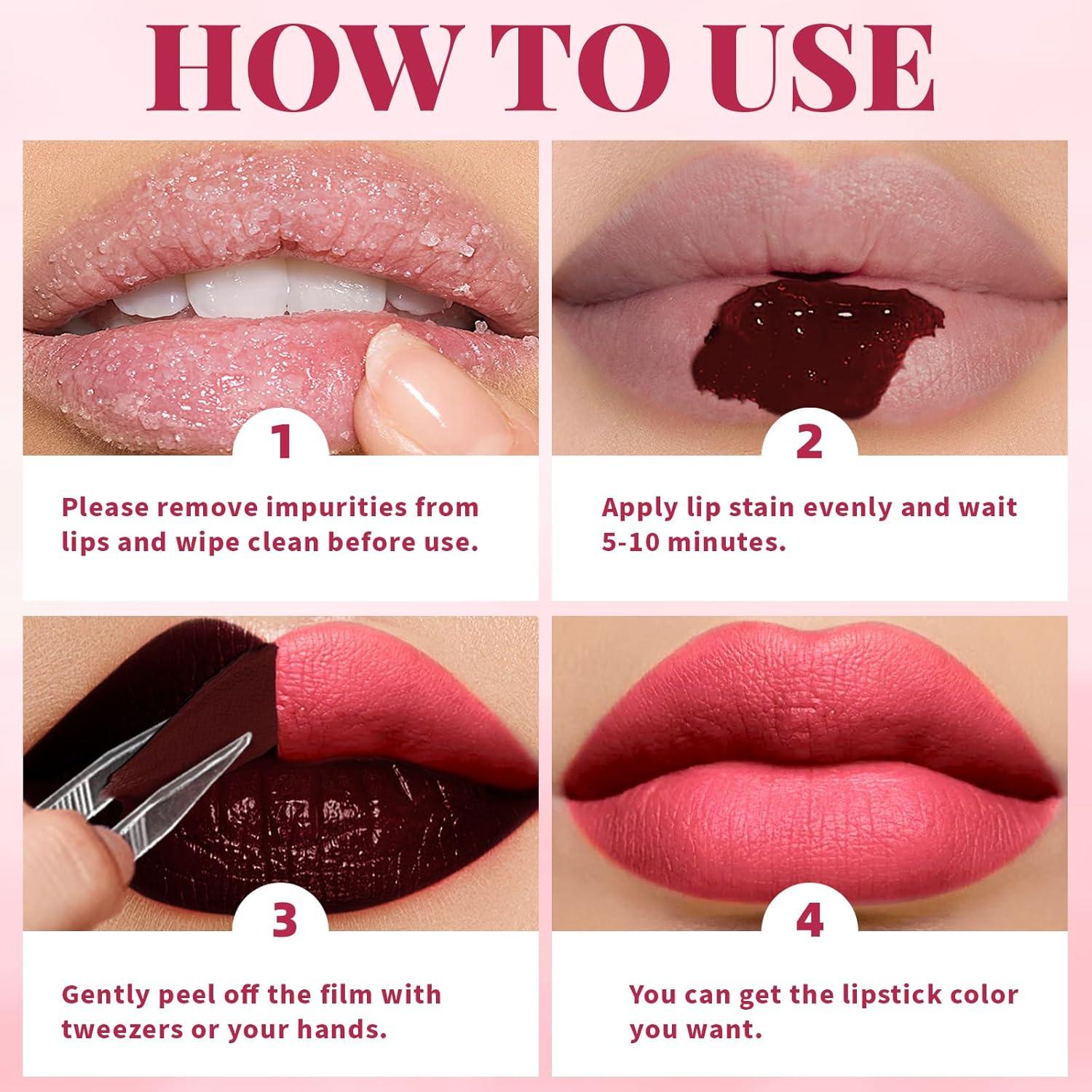 HOW TO USE

1

Please remove impurities from lips and wipe clean before use.

2

Apply lip stain evenly and wait 5-10 minutes.

3

Gently peel off the film with tweezers or your hands.

4

You can get the lipstick color you want.