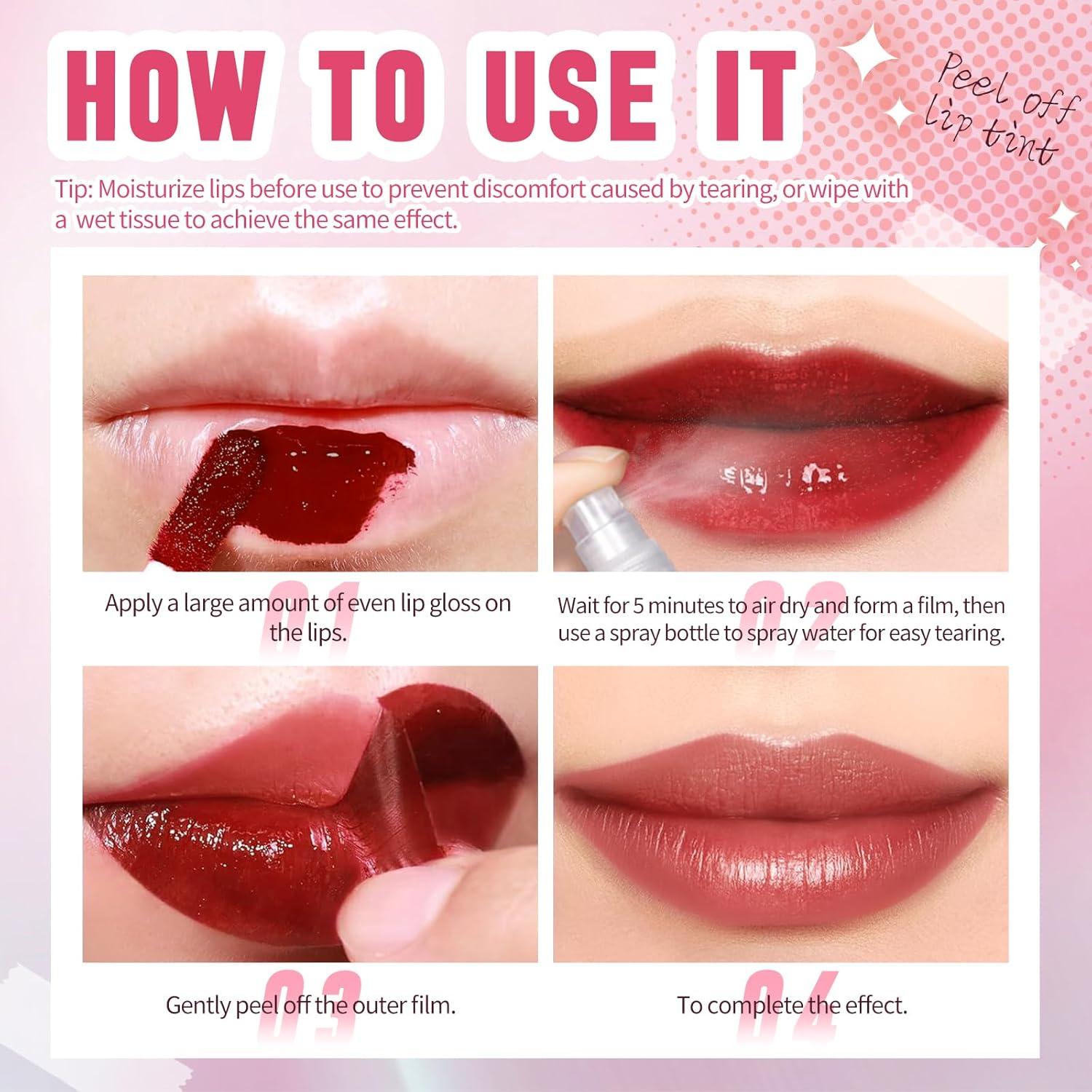 HOW TO USE IT

Peel off lip tint

Tip: Moisturize lips before use to prevent discomfort caused by tearing, or wipe with a wet tissue to achieve the same effect.

01
Apply a large amount of even lip gloss on the lips.

02
Wait for 5 minutes to air dry and form a film, then use a spray bottle to spray water for easy tearing.

03
Gently peel off the outer film.

04
To complete the effect.