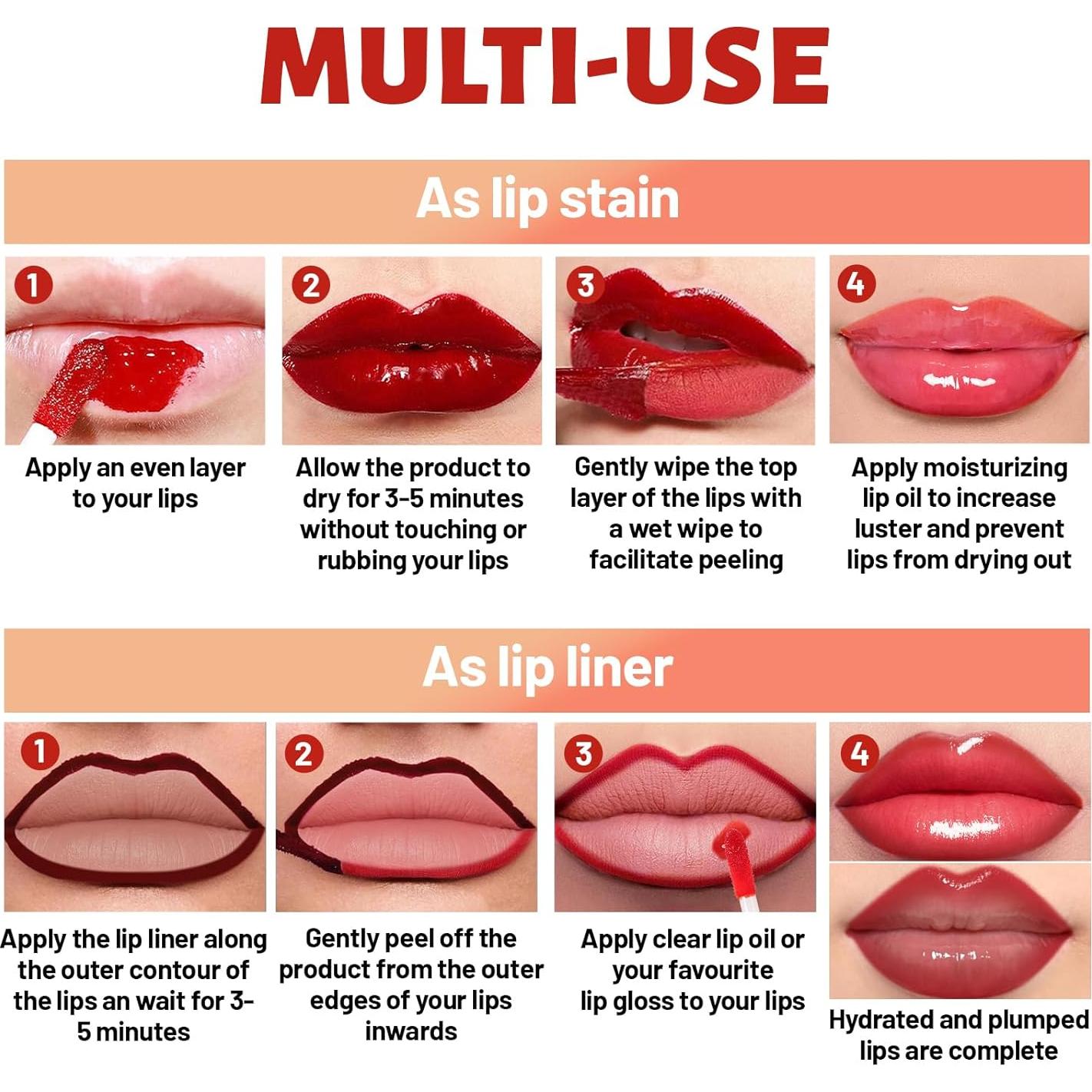 MULTI-USE

As lip stain

1
Apply an even layer to your lips

2
Allow the product to dry for 3-5 minutes without touching or rubbing your lips

3
Gently wipe the top layer of the lips with a wet wipe to facilitate peeling

4
Apply moisturizing lip oil to increase luster and prevent lips from drying out

As lip liner

1
Apply the lip liner along the outer contour of the lips an wait for 3-5 minutes

2
Gently peel off the product from the outer edges of your lips inwards

3
Apply clear lip oil or your favourite lip gloss to your lips

4
Hydrated and plumped lips are complete