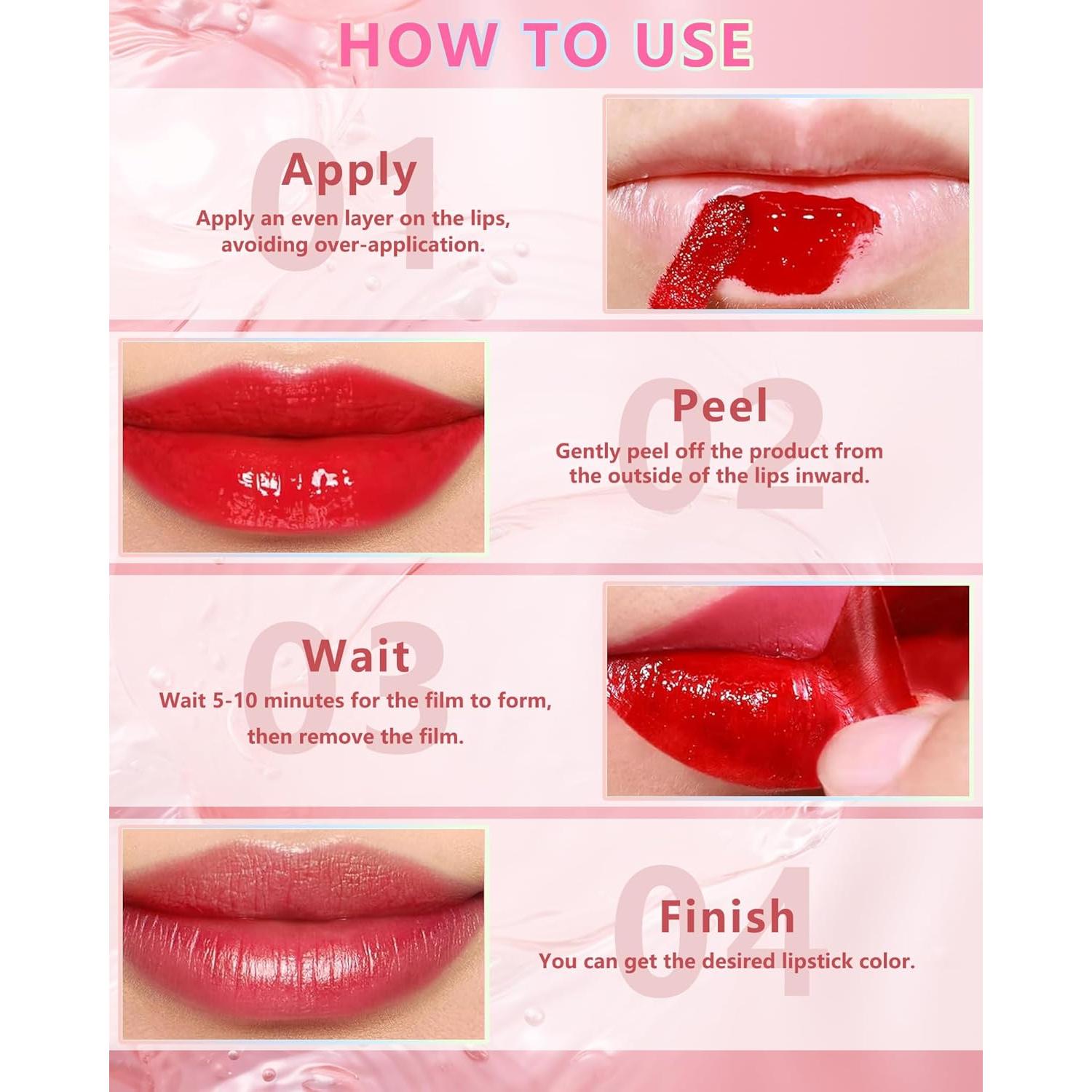 HOW TO USE

01
Apply
Apply an even layer on the lips, avoiding over-application.

02
Peel
Gently peel off the product from the outside of the lips inward.

03
Wait
Wait 5-10 minutes for the film to form, then remove the film.

04
Finish
You can get the desired lipstick color.