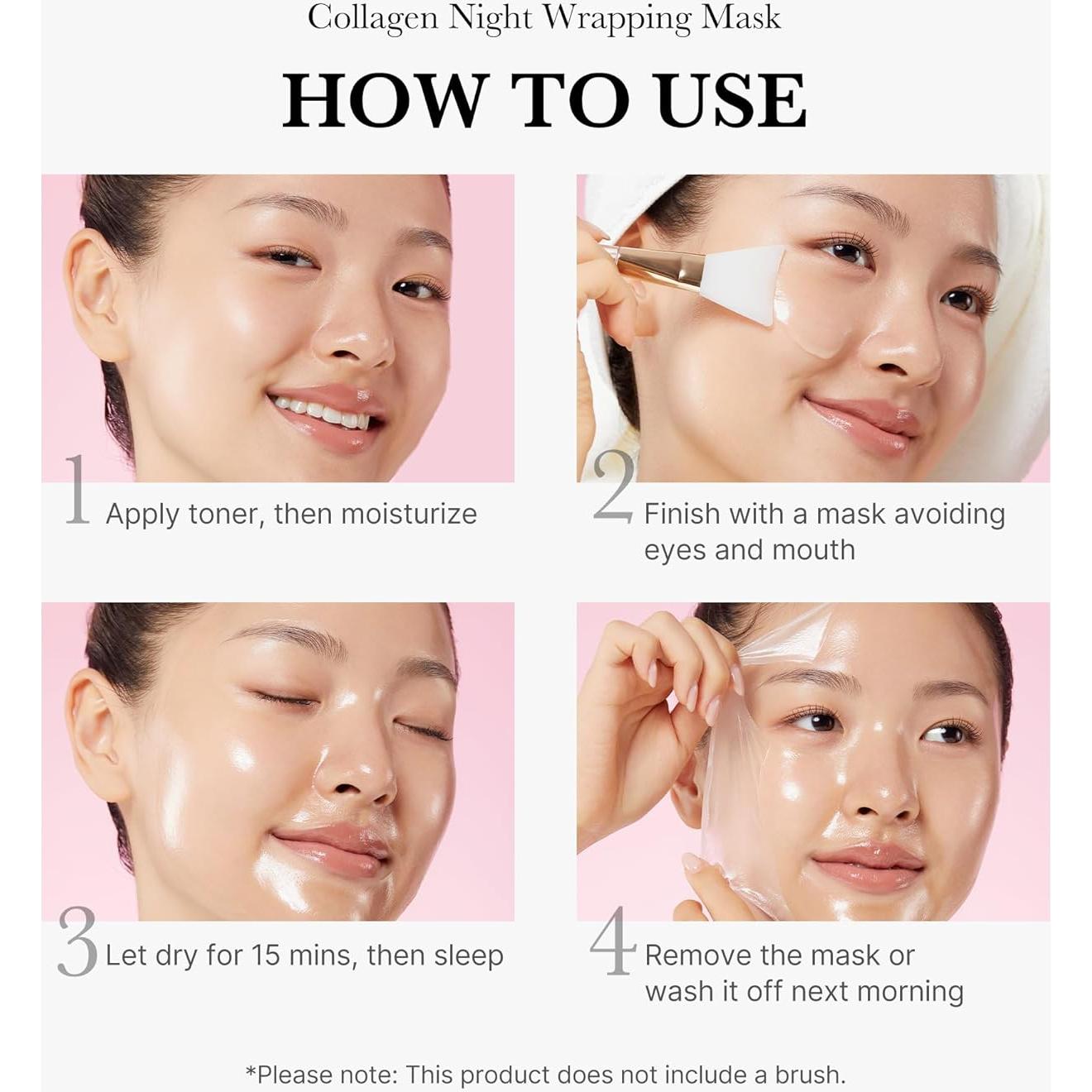 Collagen Night Wrapping Mask

HOW TO USE

1 Apply toner, then moisturize

2 Finish with a mask avoiding eyes and mouth

3 Let dry for 15 mins, then sleep

4 Remove the mask or wash it off next morning

*Please note: This product does not include a brush.