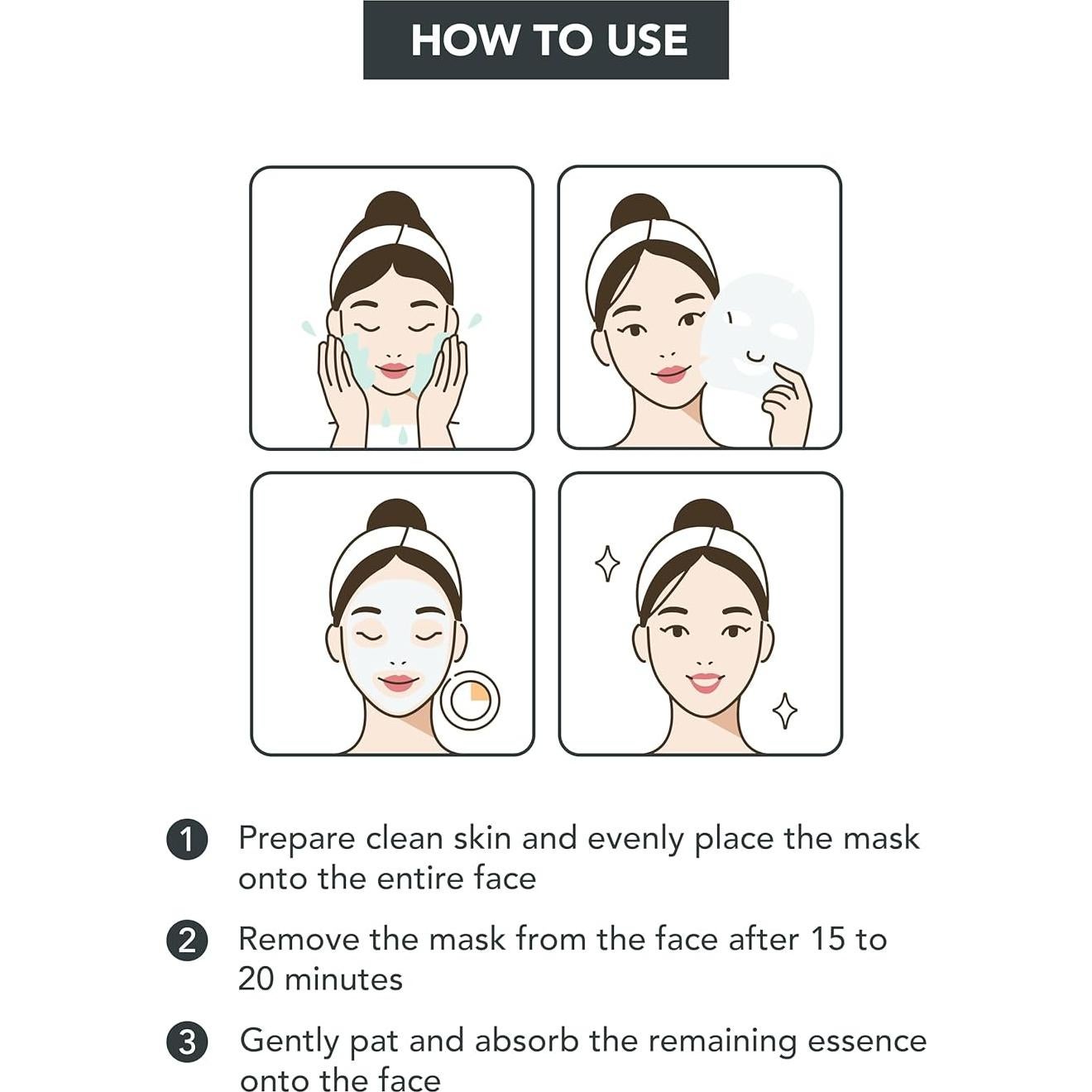 HOW TO USE

1 Prepare clean skin and evenly place the mask onto the entire face

2 Remove the mask from the face after 15 to 20 minutes

3 Gently pat and absorb the remaining essence onto the face