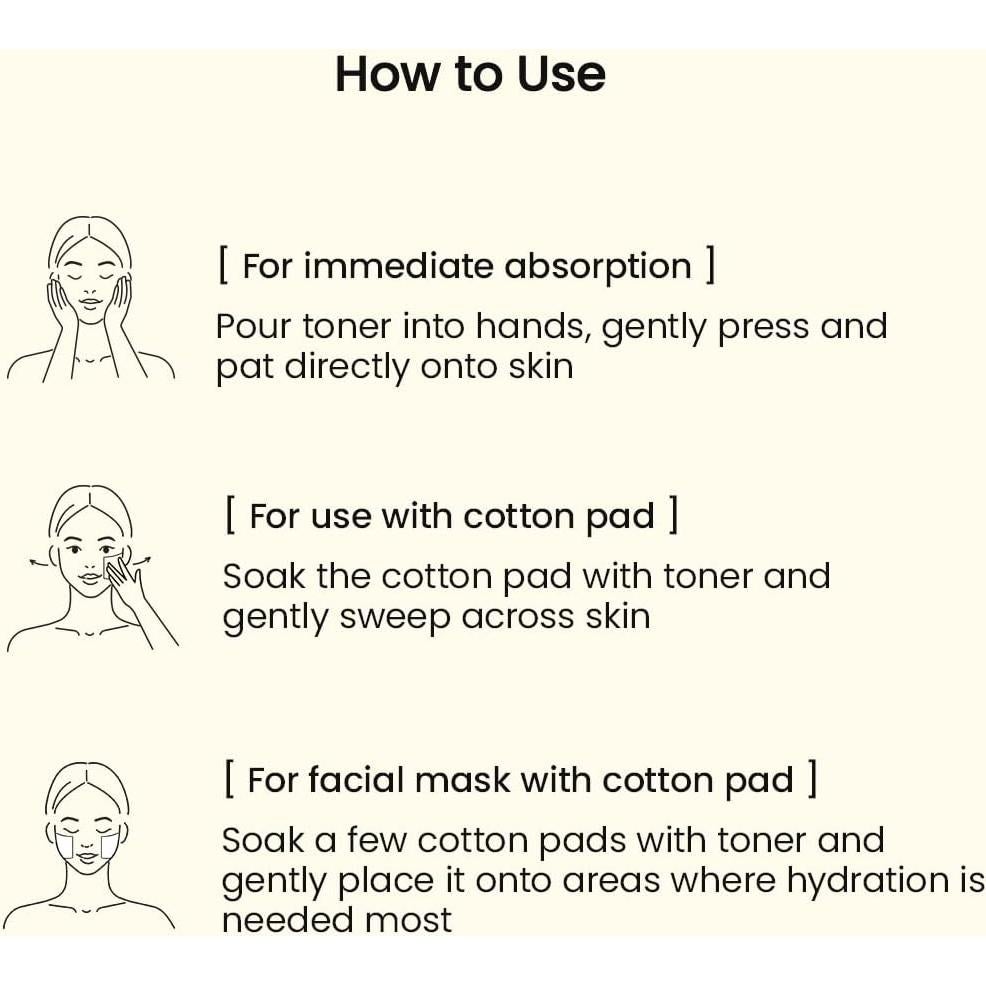 How to Use

[ For immediate absorption ]

Pour toner into hands, gently press and pat directly onto skin

[ For use with cotton pad ]

Soak the cotton pad with toner and gently sweep across skin

[ For facial mask with cotton pad ]

Soak a few cotton pads with toner and gently place it onto areas where hydration is needed most