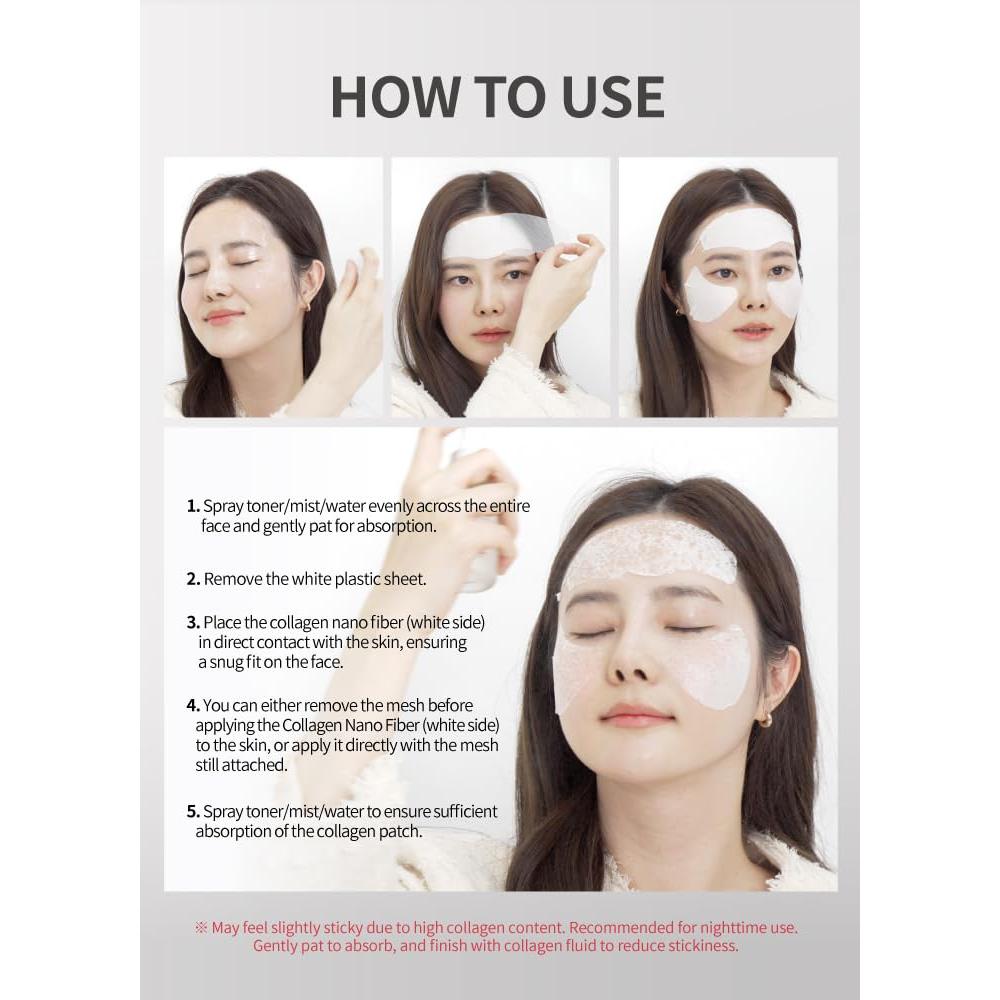 HOW TO USE

1. Spray toner/mist/water evenly across the entire face and gently pat for absorption.

2. Remove the white plastic sheet.

3. Place the collagen nano fiber (white side) in direct contact with the skin, ensuring a snug fit on the face.

4. You can either remove the mesh before applying the Collagen Nano Fiber (white side) to the skin, or apply it directly with the mesh still attached.

5. Spray toner/mist/water to ensure sufficient absorption of the collagen patch.

※ May feel slightly sticky due to high collagen content. Recommended for nighttime use. Gently pat to absorb, and finish with collagen fluid to reduce stickiness.