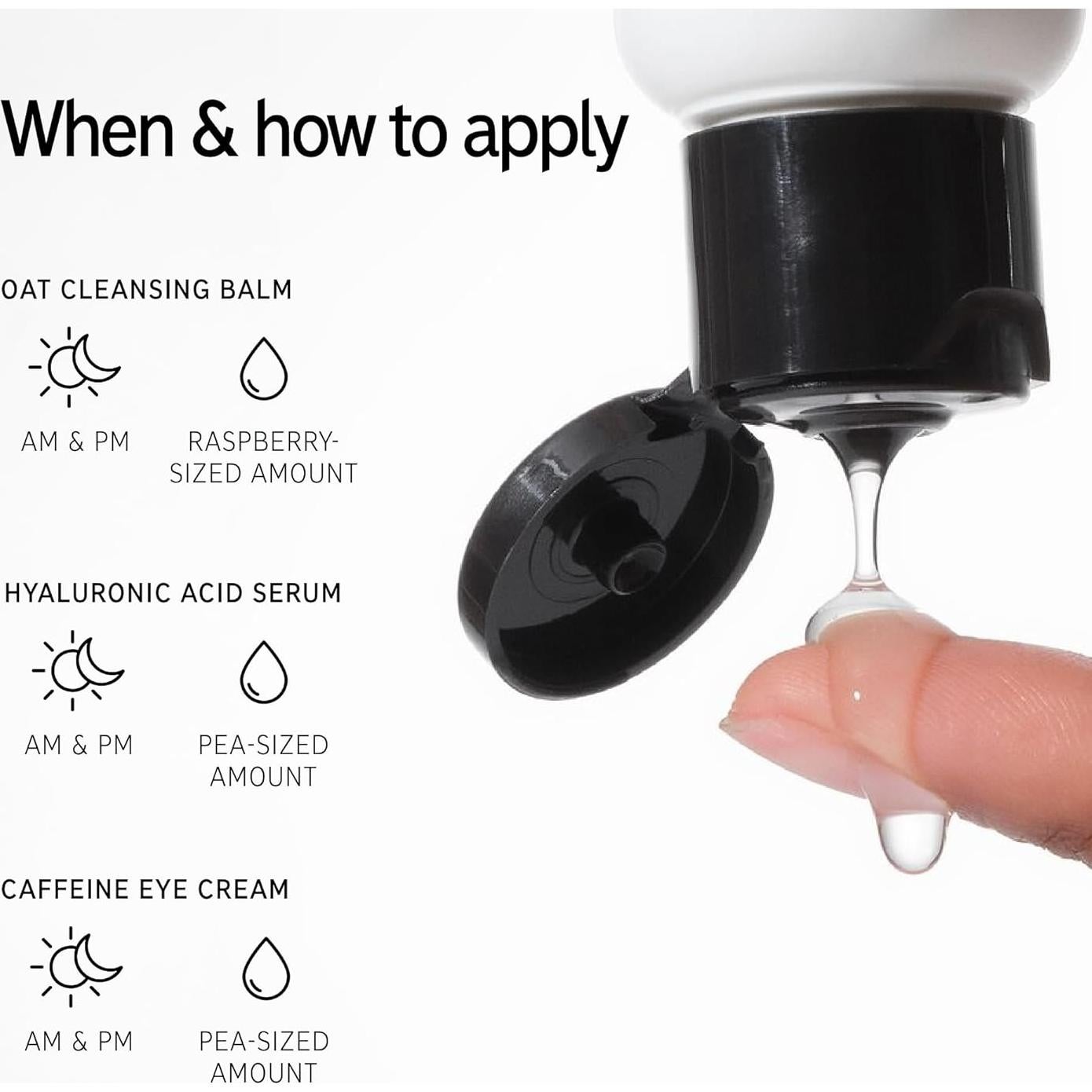 When & how to apply

OAT CLEANSING BALM

AM & PM

RASPBERRY-SIZED AMOUNT

HYALURONIC ACID SERUM

AM & PM

PEA-SIZED AMOUNT

CAFFEINE EYE CREAM

AM & PM

PEA-SIZED AMOUNT