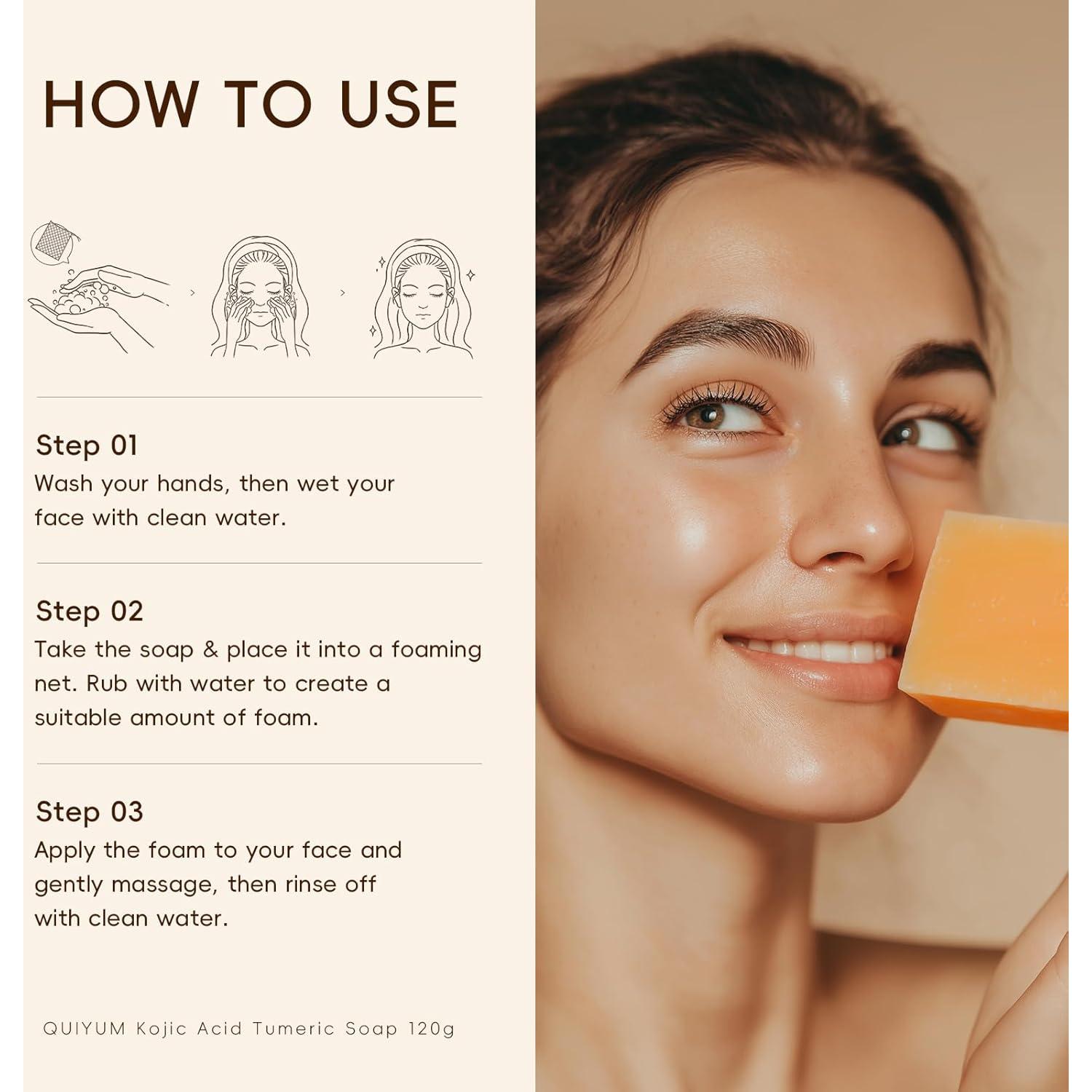 HOW TO USE

Step 01
Wash your hands, then wet your face with clean water.

Step 02
Take the soap & place it into a foaming net. Rub with water to create a suitable amount of foam.

Step 03
Apply the foam to your face and gently massage, then rinse off with clean water.

QUIYUM Kojic Acid Tumeric Soap 120g