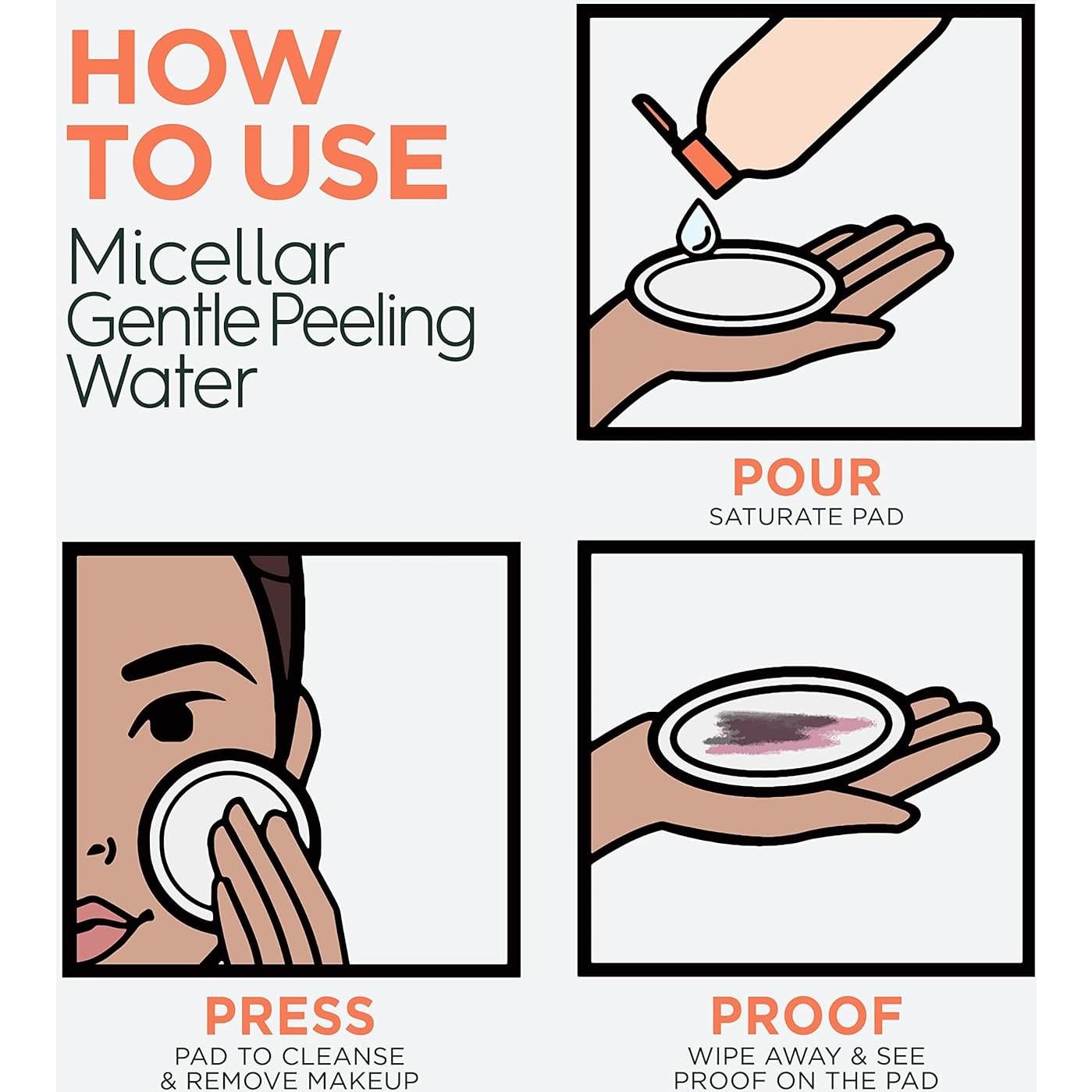 HOW TO USE
Micellar Gentle Peeling Water

POUR
SATURATE PAD

PRESS
PAD TO CLEANSE & REMOVE MAKEUP

PROOF
WIPE AWAY & SEE PROOF ON THE PAD