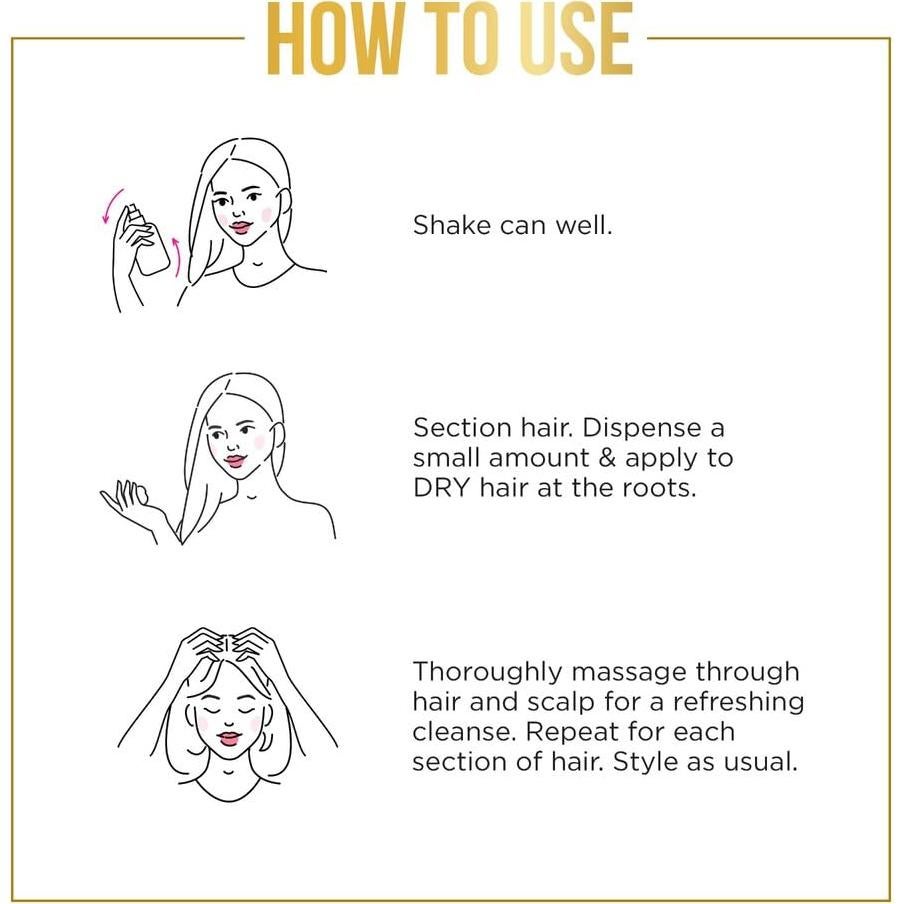 HOW TO USE

Shake can well.

Section hair. Dispense a small amount & apply to DRY hair at the roots.

Thoroughly massage through hair and scalp for a refreshing cleanse. Repeat for each section of hair. Style as usual.