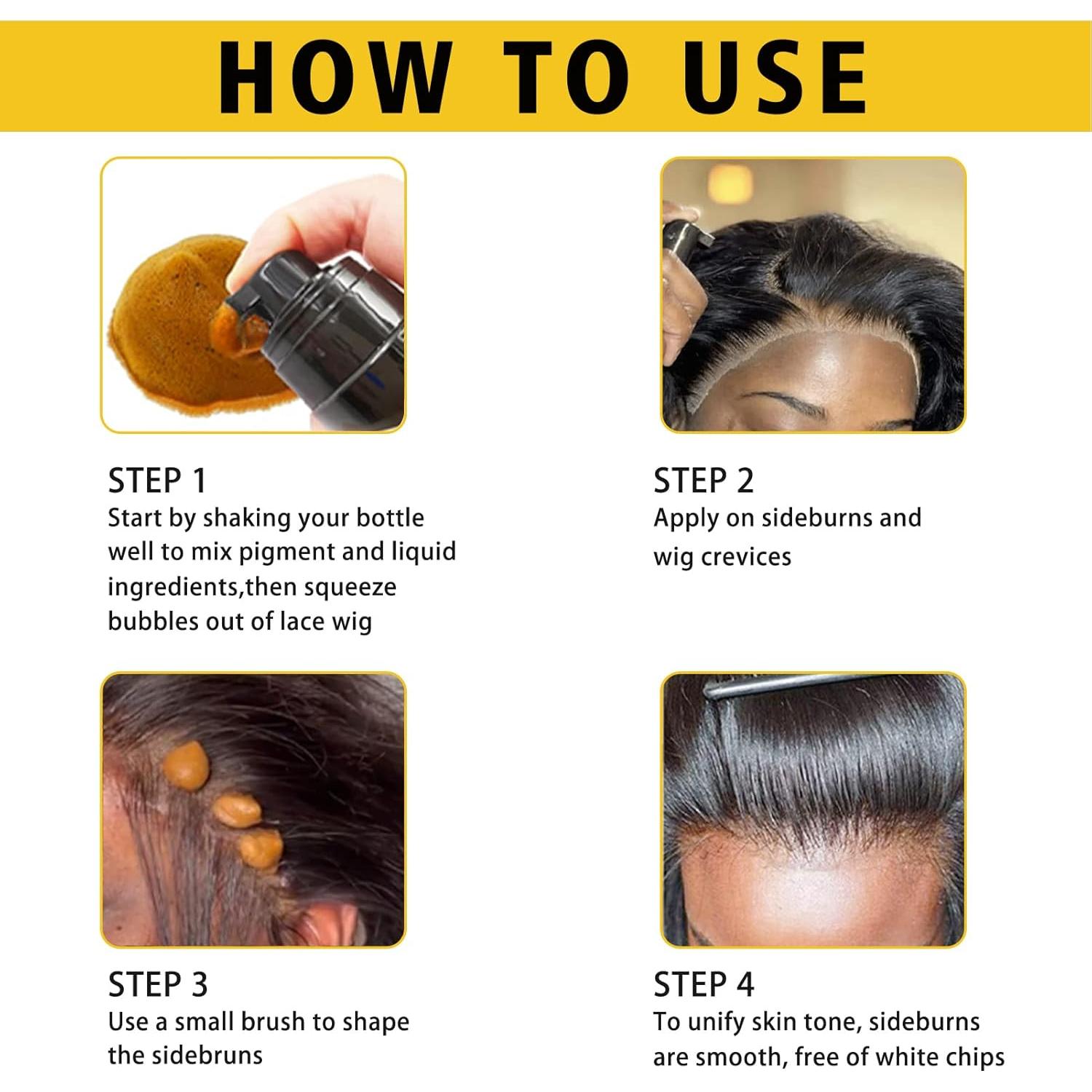 HOW TO USE

STEP 1
Start by shaking your bottle well to mix pigment and liquid ingredients,then squeeze bubbles out of lace wig

STEP 2
Apply on sideburns and wig crevices

STEP 3
Use a small brush to shape the sidebruns

STEP 4
To unify skin tone, sideburns are smooth, free of white chips