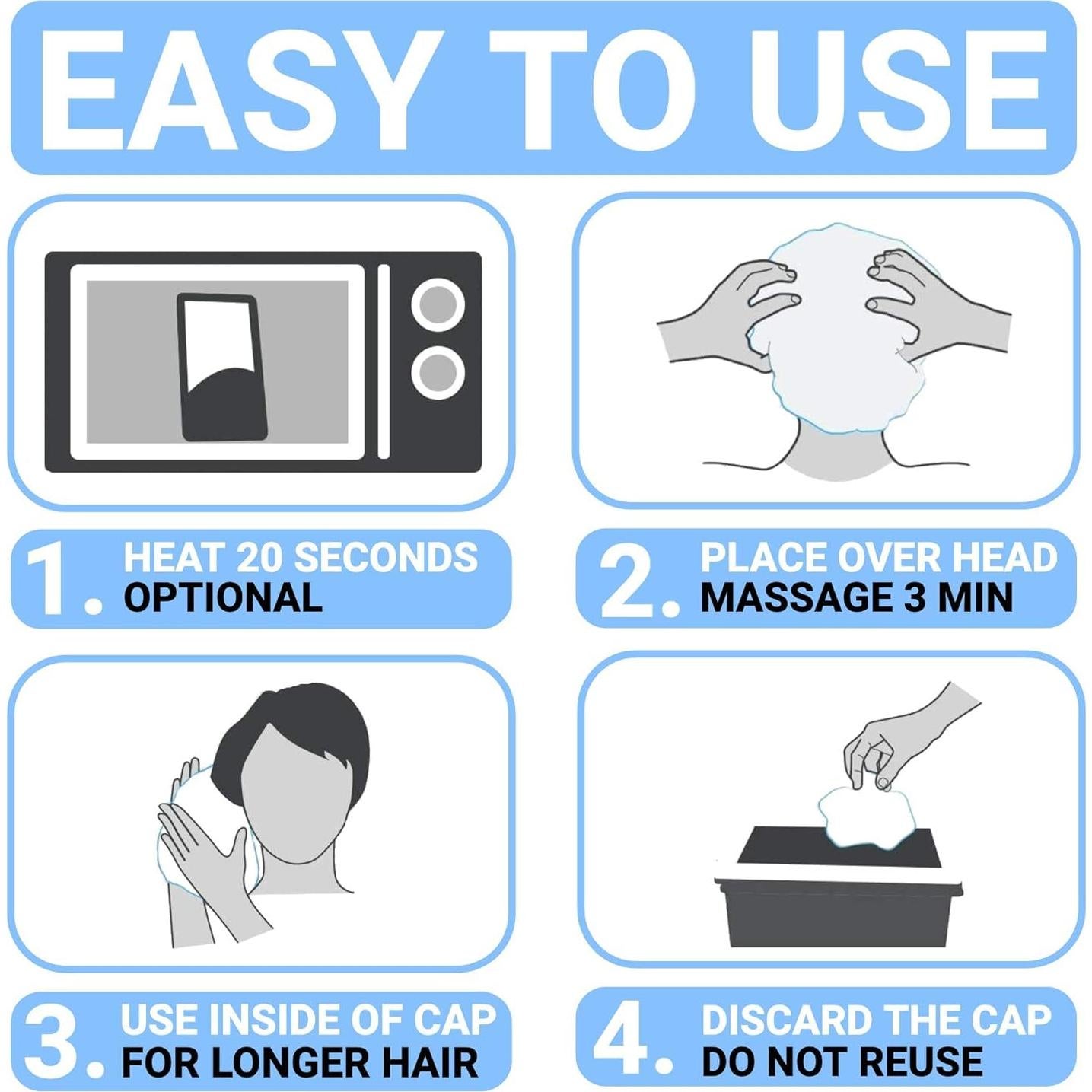 EASY TO USE

1. HEAT 20 SECONDS OPTIONAL

2. PLACE OVER HEAD MASSAGE 3 MIN

3. USE INSIDE OF CAP FOR LONGER HAIR

4. DISCARD THE CAP DO NOT REUSE