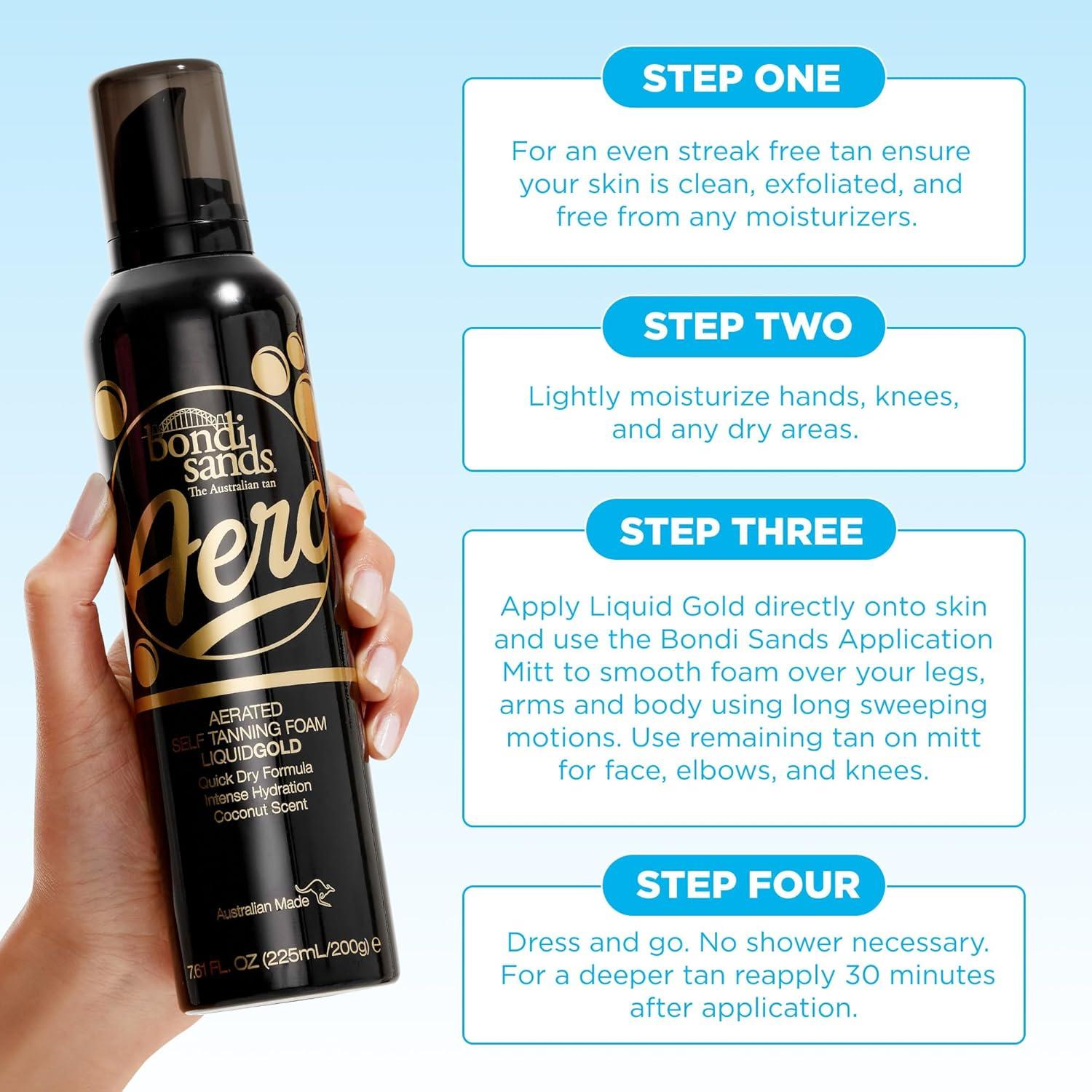 bondi sands.
The Australian tan

Aero

AERATED
SELF TANNING FOAM
LIQUIDGOLD
Quick Dry Formula
Intense Hydration
Coconut Scent

Australian Made

7.61 FL. OZ (225mL/200g) e

STEP ONE

For an even streak free tan ensure your skin is clean, exfoliated, and free from any moisturizers.

STEP TWO

Lightly moisturize hands, knees, and any dry areas.

STEP THREE

Apply Liquid Gold directly onto skin and use the Bondi Sands Application Mitt to smooth foam over your legs, arms and body using long sweeping motions. Use remaining tan on mitt for face, elbows, and knees.

STEP FOUR

Dress and go. No shower necessary. For a deeper tan reapply 30 minutes after application.