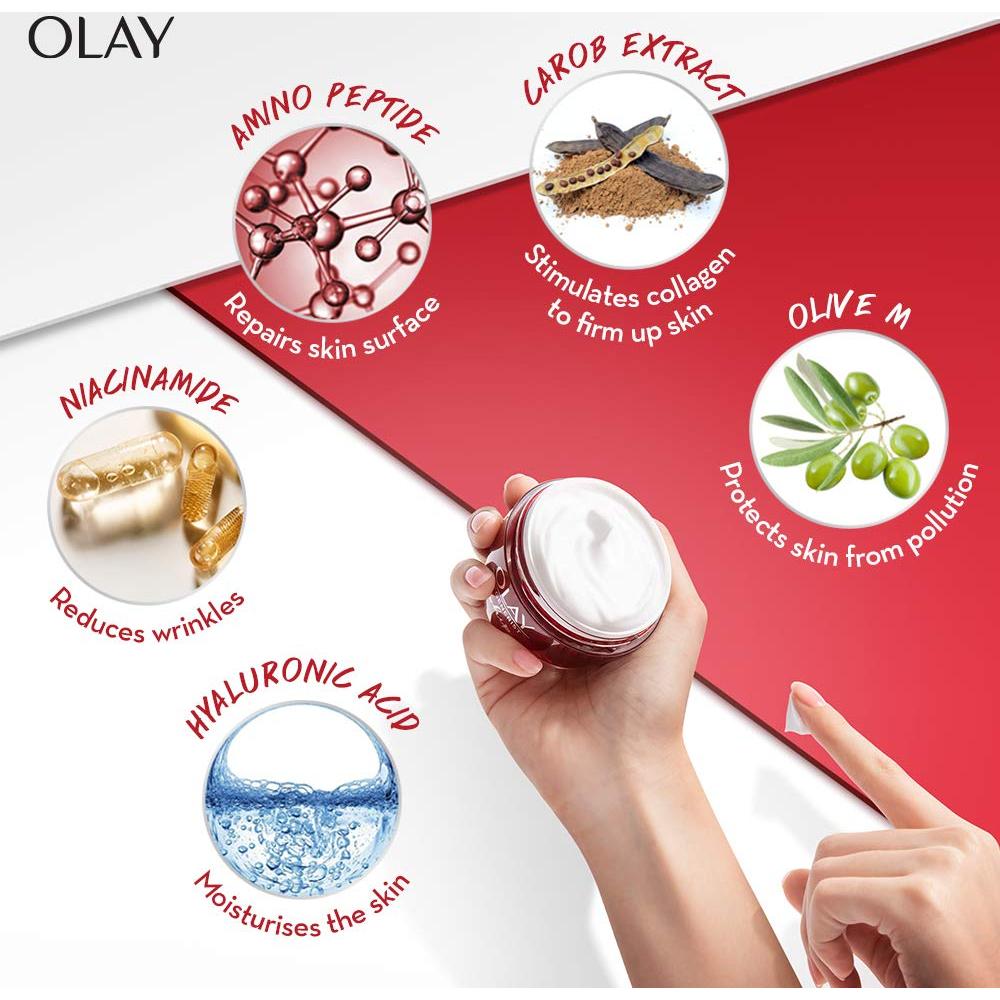 OLAY

AMINO PEPTIDE
Repairs skin surface

CAROB EXTRACT
Stimulates collagen to firm up skin

OLIVE M
Protects skin from pollution

NIACINAMIDE
Reduces wrinkles

HYALURONIC ACID
Moisturises the skin