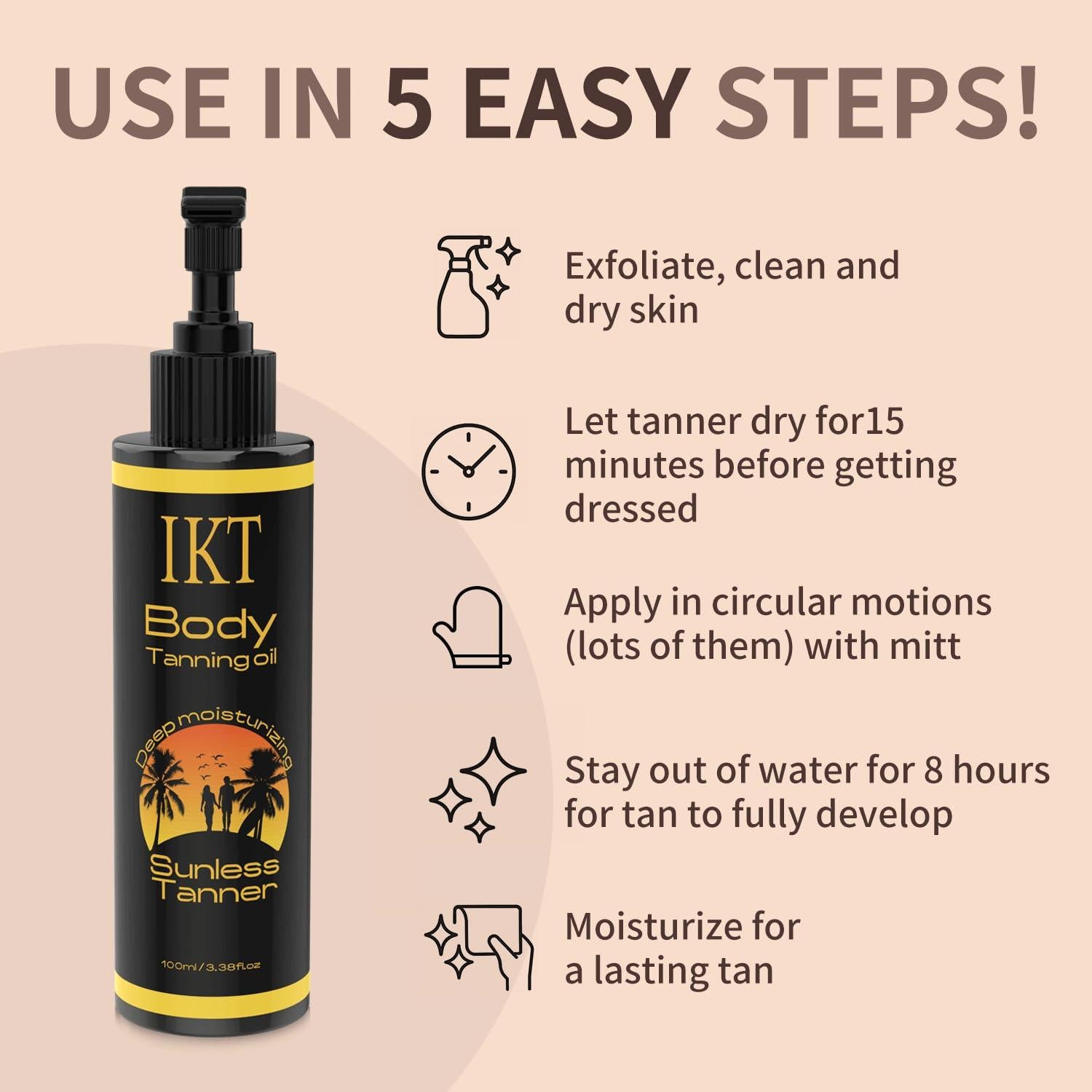 USE IN 5 EASY STEPS!

IKT
Body
Tanning oil
Deep moisturizing
Sunless Tanner
100ml / 3.38fl.oz

Exfoliate, clean and dry skin

Let tanner dry for15 minutes before getting dressed

Apply in circular motions (lots of them) with mitt

Stay out of water for 8 hours for tan to fully develop

Moisturize for a lasting tan