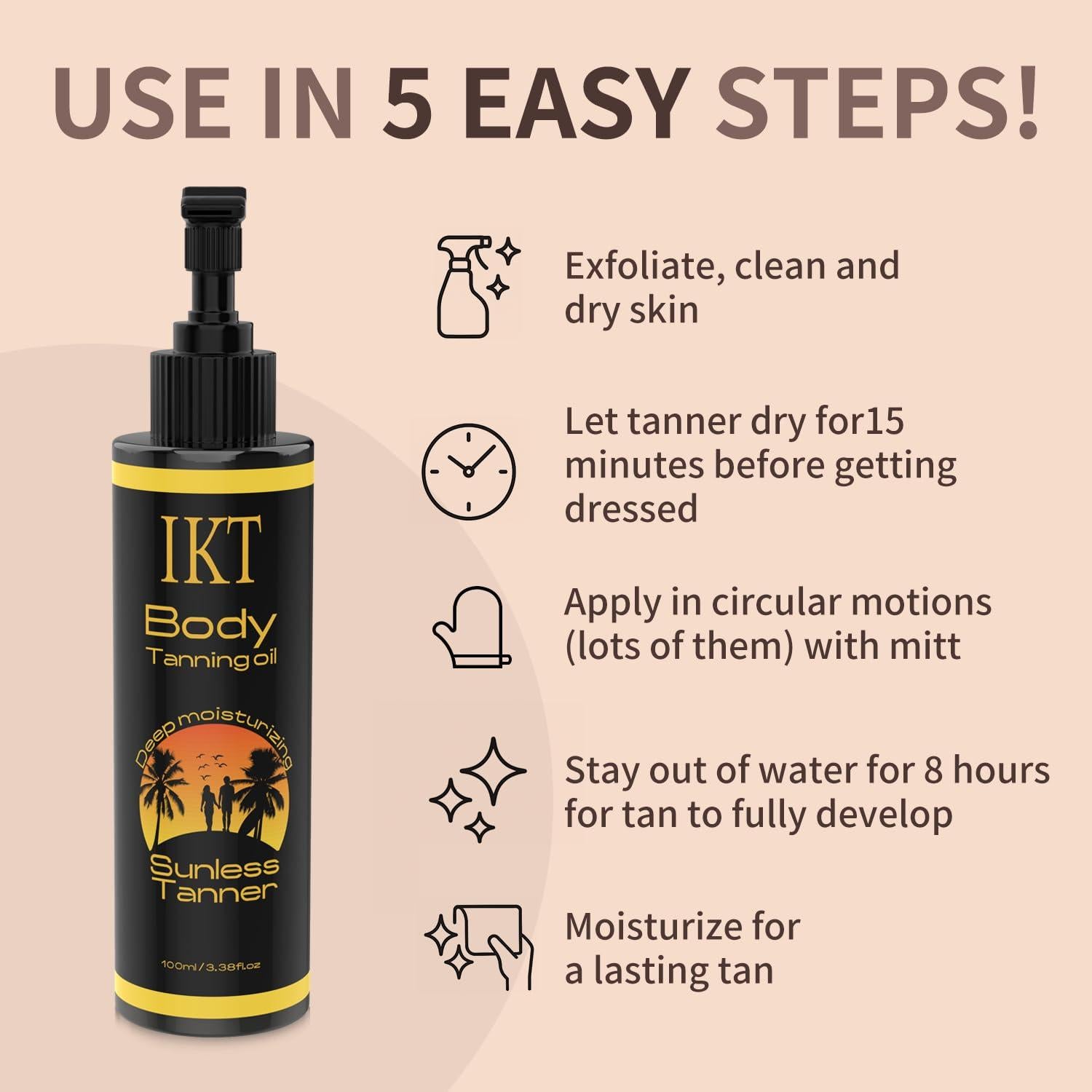 USE IN 5 EASY STEPS!

IKT
Body
Tanning oil
Deep moisturizing
Sunless Tanner
100ml / 3.38fl.oz

Exfoliate, clean and dry skin

Let tanner dry for15 minutes before getting dressed

Apply in circular motions (lots of them) with mitt

Stay out of water for 8 hours for tan to fully develop

Moisturize for a lasting tan