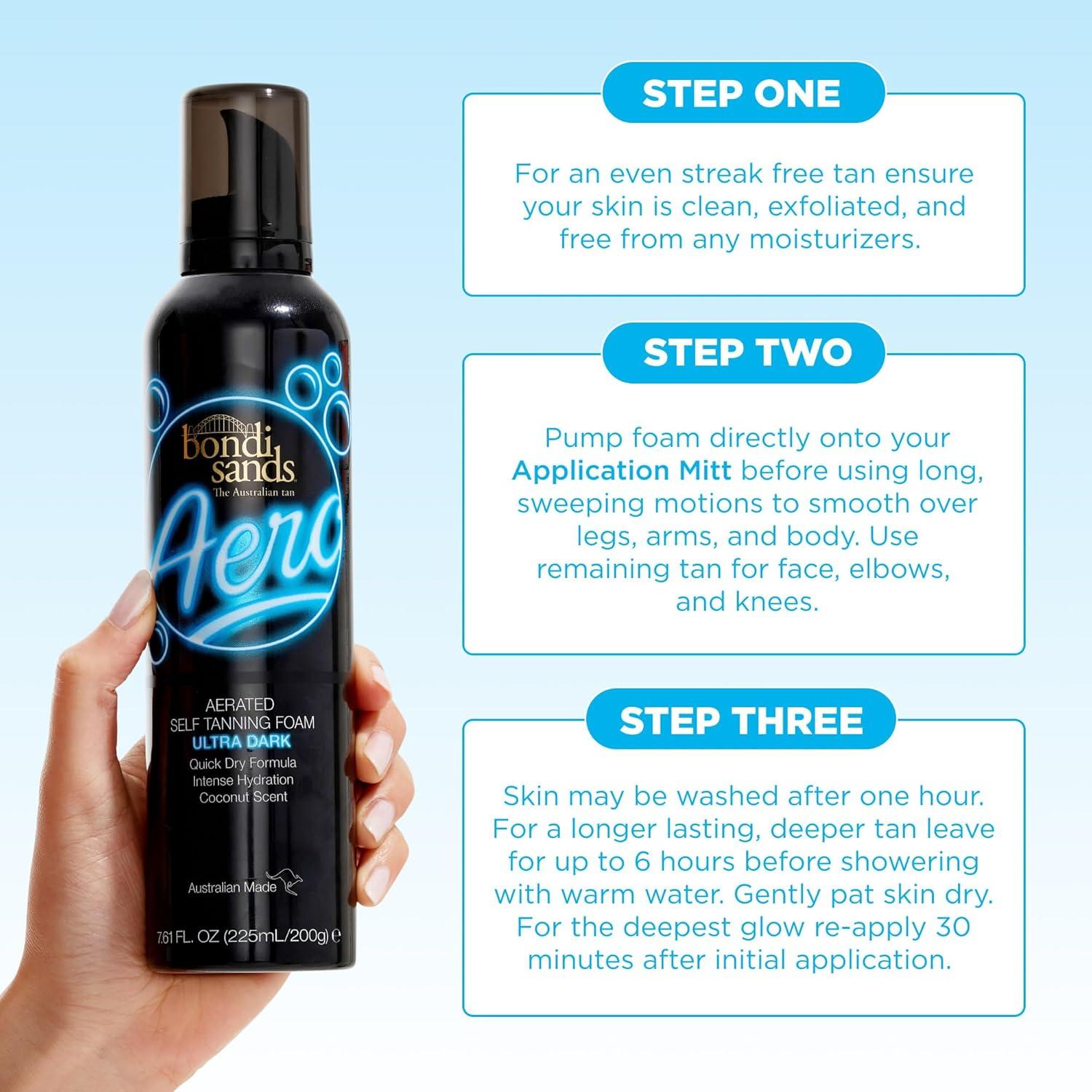 bondi sands
The Australian tan

Aero

AERATED
SELF TANNING FOAM
ULTRA DARK
Quick Dry Formula
Intense Hydration
Coconut Scent

Australian Made

7.61 FL. OZ (225mL/200g) ℮

STEP ONE

For an even streak free tan ensure your skin is clean, exfoliated, and free from any moisturizers.

STEP TWO

Pump foam directly onto your Application Mitt before using long, sweeping motions to smooth over legs, arms, and body. Use remaining tan for face, elbows, and knees.

STEP THREE

Skin may be washed after one hour. For a longer lasting, deeper tan leave for up to 6 hours before showering with warm water. Gently pat skin dry. For the deepest glow re-apply 30 minutes after initial application.