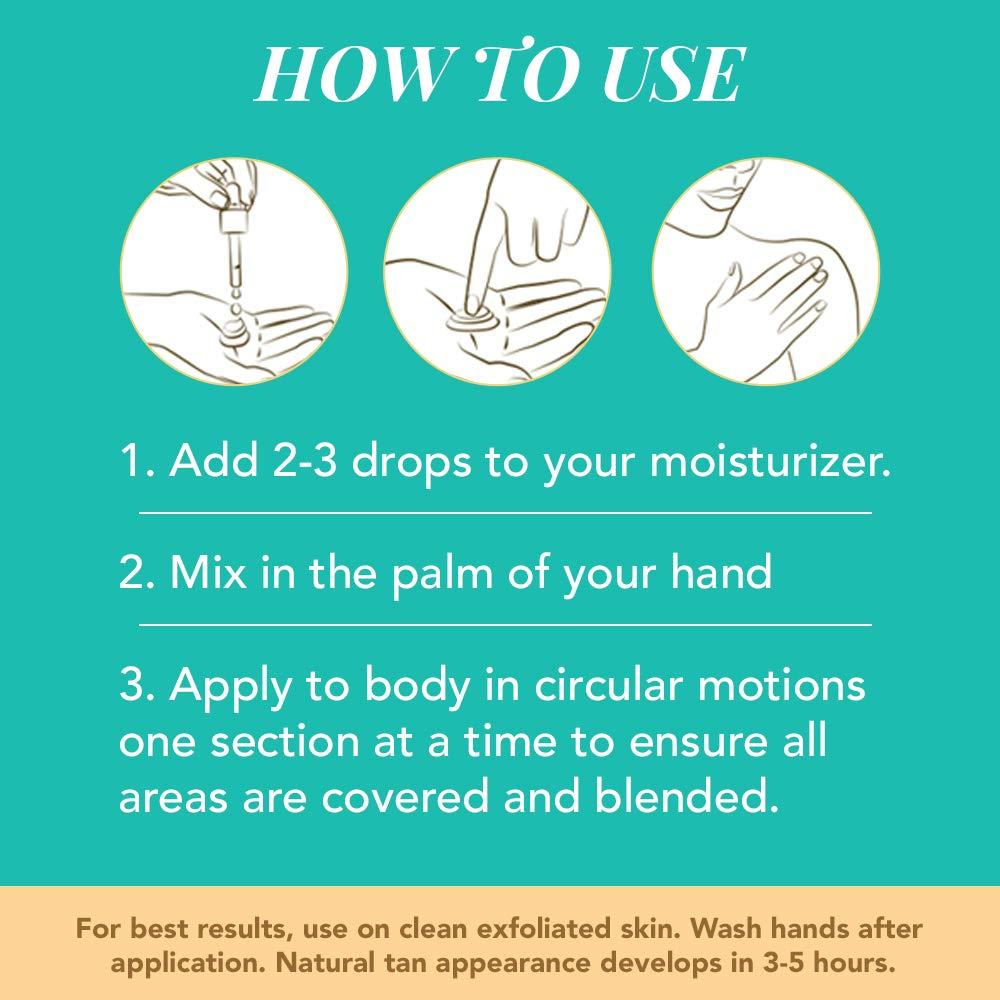 HOW TO USE

1. Add 2-3 drops to your moisturizer.

2. Mix in the palm of your hand

3. Apply to body in circular motions one section at a time to ensure all areas are covered and blended.

For best results, use on clean exfoliated skin. Wash hands after application. Natural tan appearance develops in 3-5 hours.