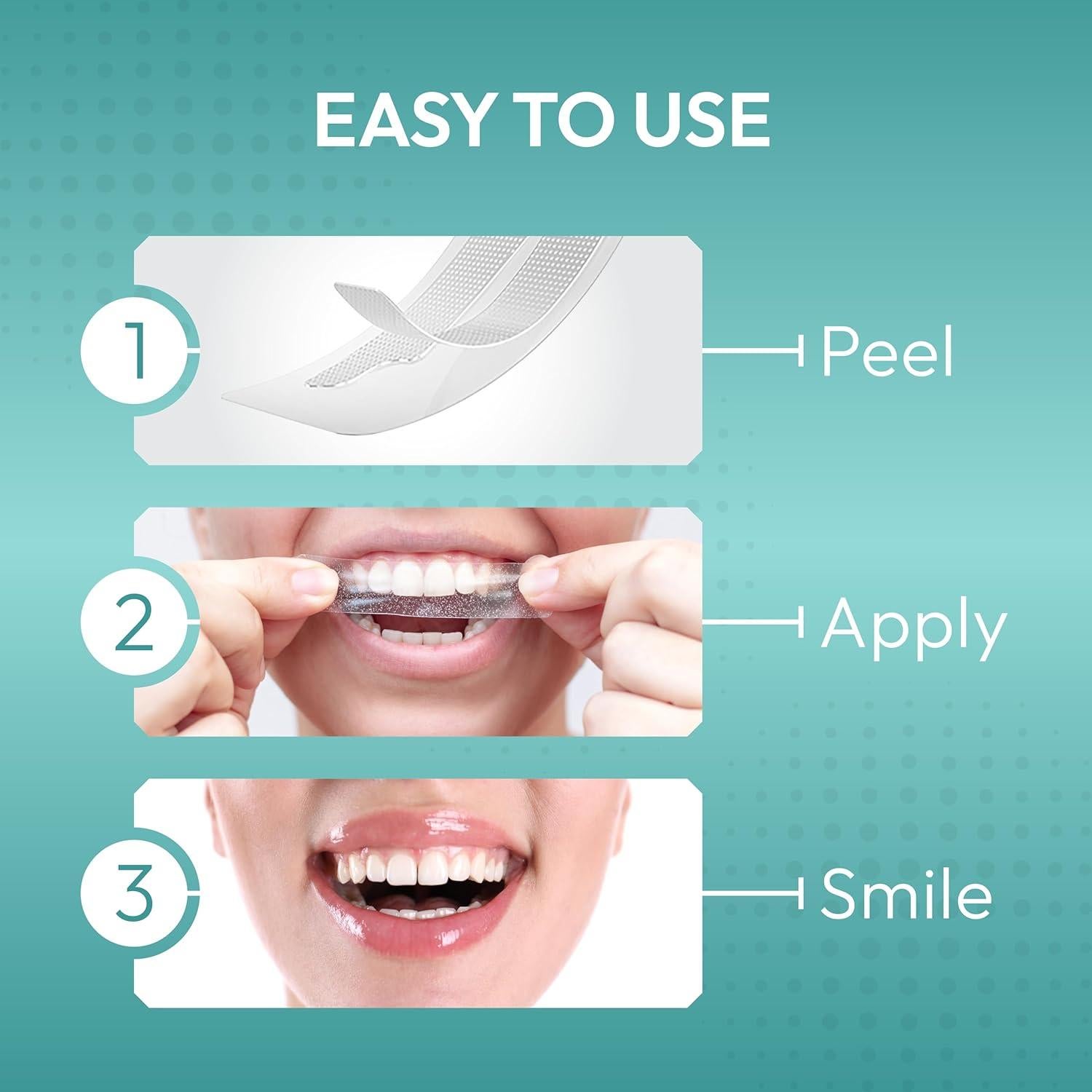 EASY TO USE

1

Peel

2

Apply

3

Smile