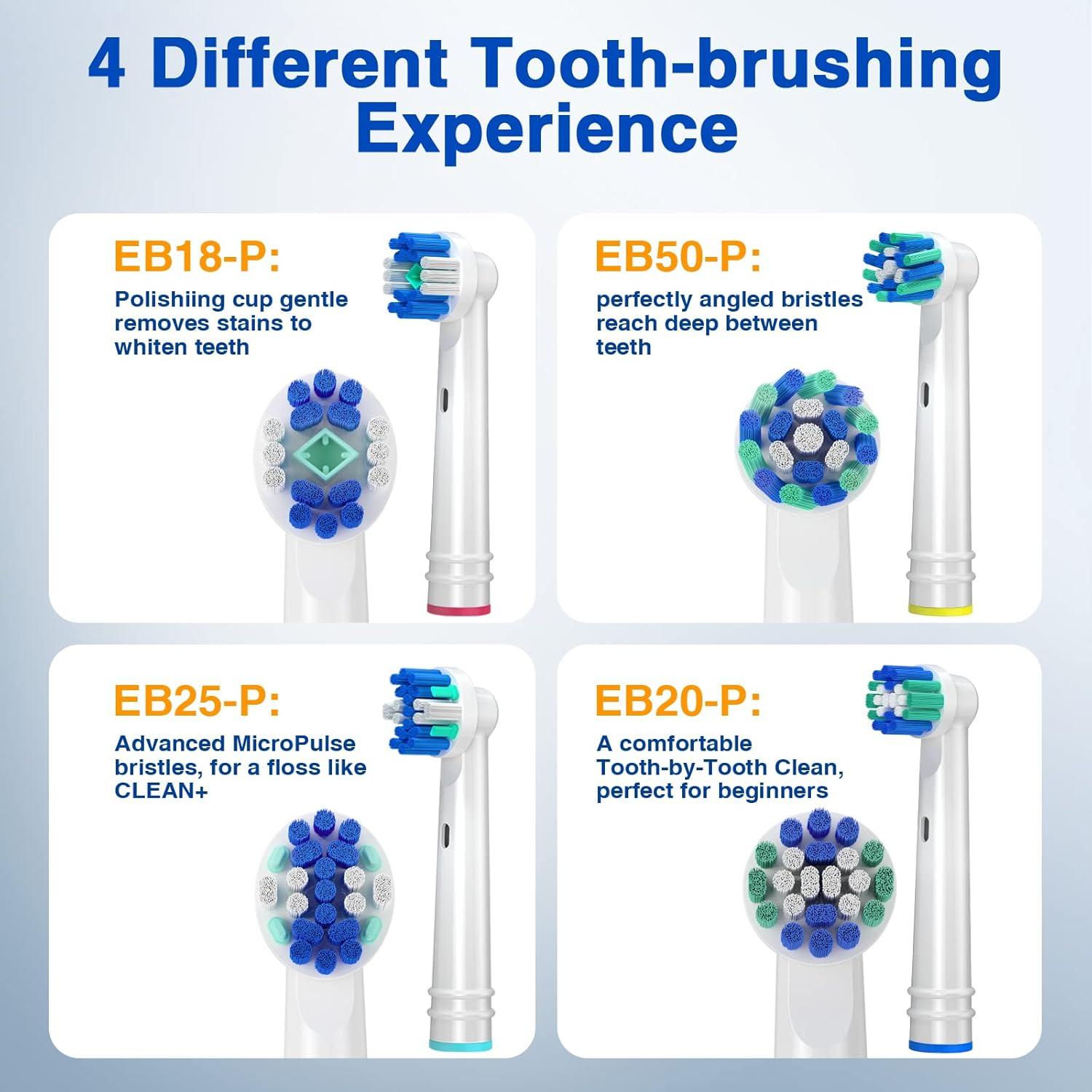 4 Different Tooth-brushing Experience

EB18-P:
Polishiing cup gentle removes stains to whiten teeth

EB50-P:
perfectly angled bristles reach deep between teeth

EB25-P:
Advanced MicroPulse bristles, for a floss like CLEAN+

EB20-P:
A comfortable Tooth-by-Tooth Clean, perfect for beginners